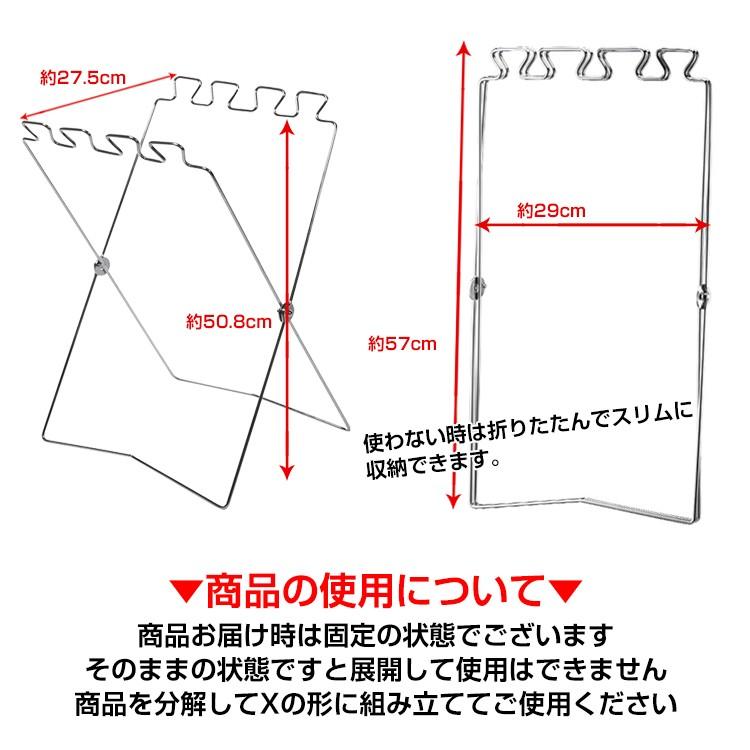 約27.5cm

約50.8cm

約57cm

約29cm

使わない時は折りたたんでスリムに収納できます。

▼商品の使用について▼

商品お届け時は固定の状態でございます
そのままの状態ですと展開して使用はできません
商品を分解してXの形に組み立ててご使用ください