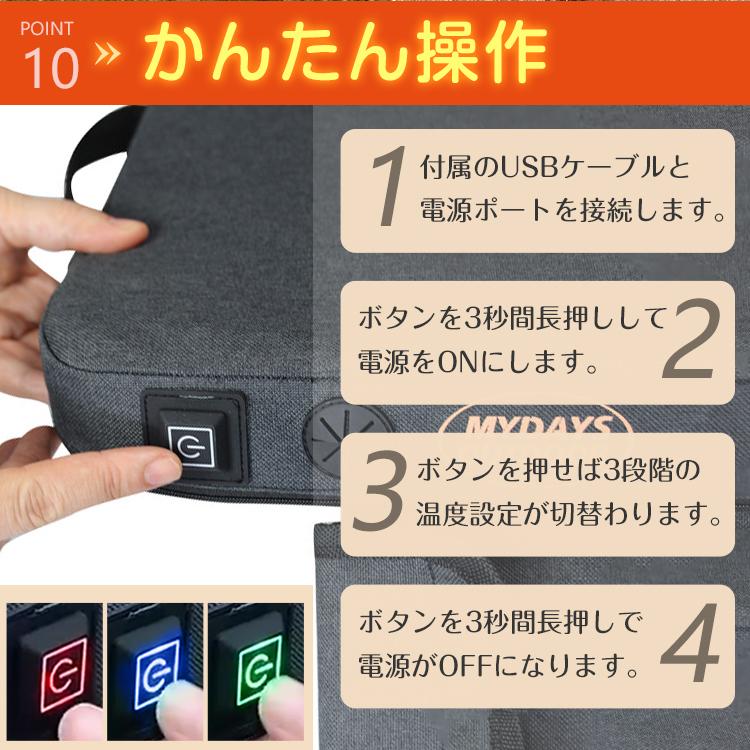 POINT 10 » かんたん操作

1 付属のUSBケーブルと電源ポートを接続します。

ボタンを3秒間長押しして電源をONにします。 2

MYDAYS

3 ボタンを押せば3段階の温度設定が切替わります。

ボタンを3秒間長押しで電源がOFFになります。 4