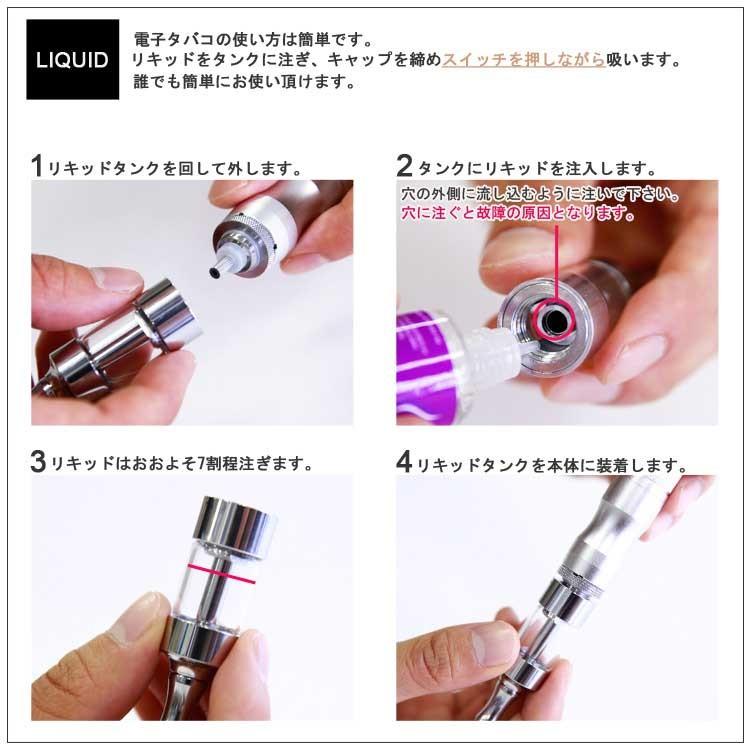 LIQUID

電子タバコの使い方は簡単です。
リキッドをタンクに注ぎ、キャップを締めスイッチを押しながら吸います。
誰でも簡単にお使い頂けます。

1 リキッドタンクを回して外します。

2 タンクにリキッドを注入します。

穴の外側に流し込むように注いで下さい。
穴に注ぐと故障の原因となります。

3 リキッドはおおよそ7割程注ぎます。

4 リキッドタンクを本体に装着します。