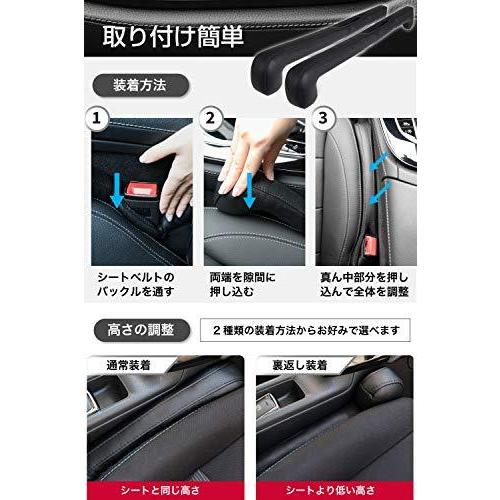 取り付け簡単

装着方法

1
シートベルトのバックルを通す

2
両端を隙間に押し込む

3
真ん中部分を押し込んで全体を調整

高さの調整

２種類の装着方法からお好みで選べます

通常装着
シートと同じ高さ

裏返し装着
シートより低い高さ