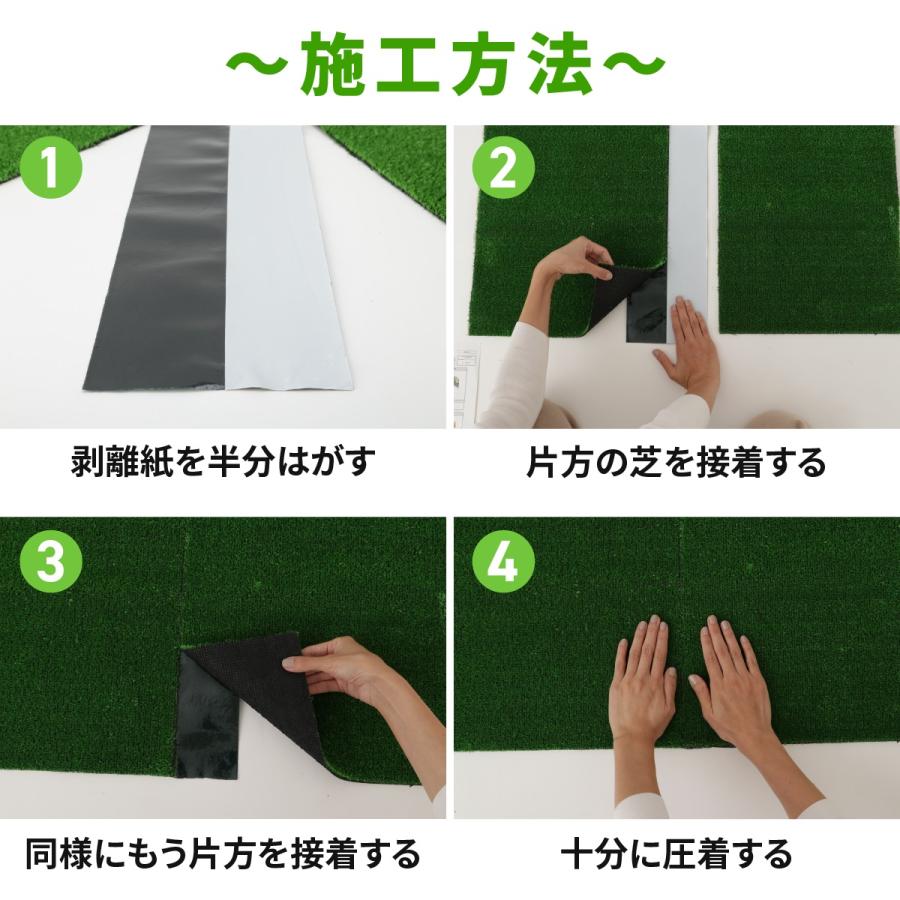 ～施工方法～

1

剥離紙を半分はがす

2

片方の芝を接着する

3

同様にもう片方を接着する

4

十分に圧着する