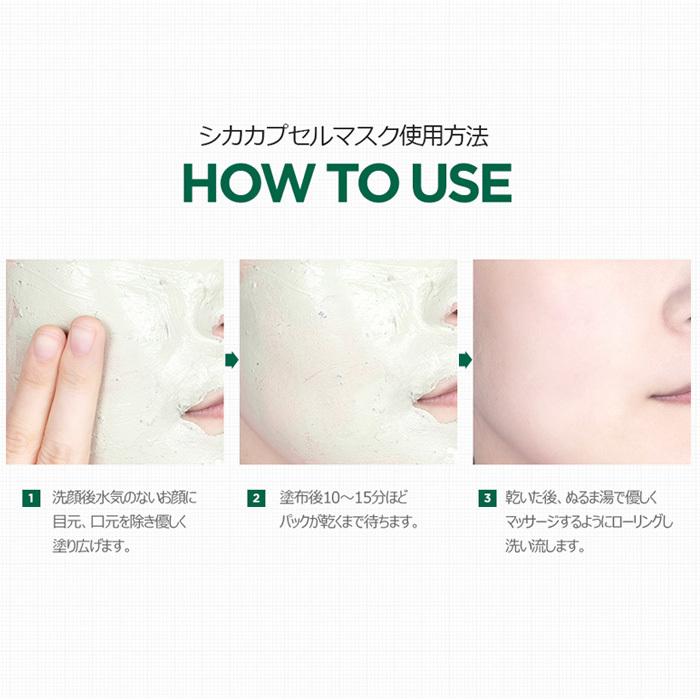 シカカプセルマスク使用方法

HOW TO USE

1 洗顔後水気のないお顔に目元、口元を除き優しく塗り広げます。

2 塗布後10～15分ほどパックが乾くまで待ちます。

3 乾いた後、ぬるま湯で優しくマッサージするようにローリングし洗い流します。