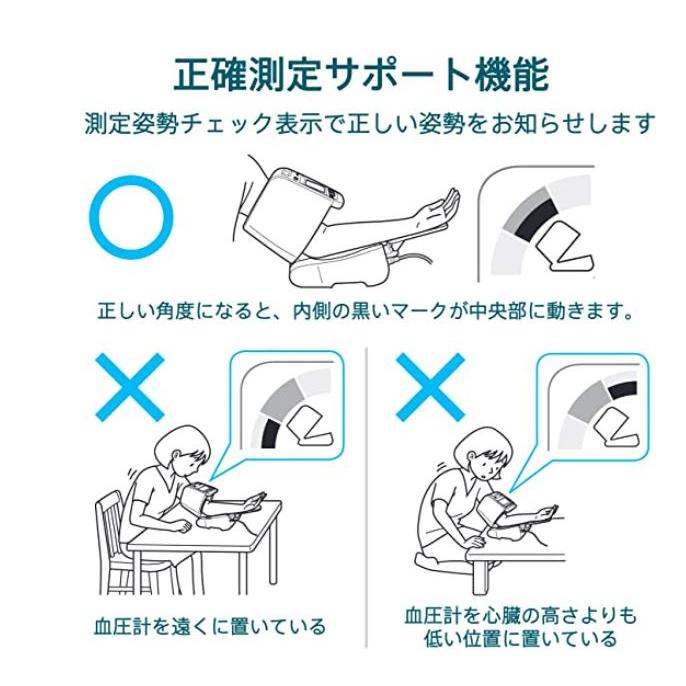 正確測定サポート機能

測定姿勢チェック表示で正しい姿勢をお知らせします

正しい角度になると、内側の黒いマークが中央部に動きます。

血圧計を遠くに置いている

血圧計を心臓の高さよりも低い位置に置いている