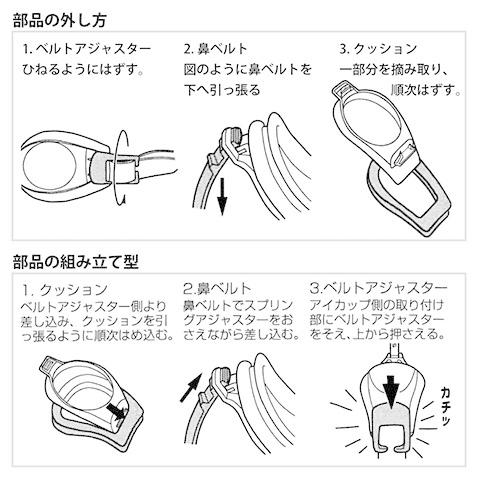 部品の外し方

1. ベルトアジャスター
ひねるようにはずす。

2. 鼻ベルト
図のように鼻ベルトを下へ引っ張る

3. クッション
一部分を摘み取り、順次はずす。

部品の組み立て型

1. クッション
ベルトアジャスター側より差し込み、クッションを引っ張るように順次はめ込む。

2.鼻ベルト
鼻ベルトでスプリングアジャスターをおさえながら差し込む。

3.ベルトアジャスター
アイカップ側の取り付け部にベルトアジャスターをそえ、上から押さえる。

カチッ