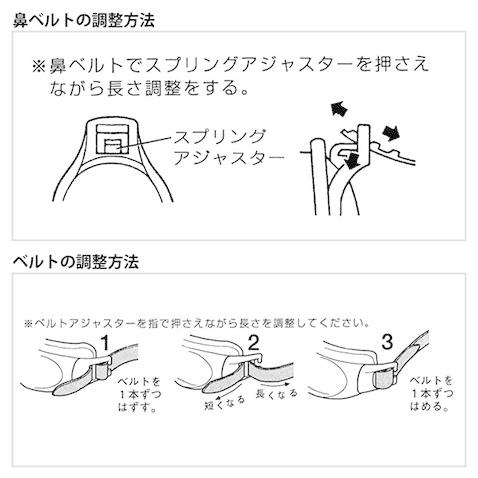 鼻ベルトの調整方法

※鼻ベルトでスプリングアジャスターを押さえながら長さ調整をする。

スプリングアジャスター

ベルトの調整方法

※ベルトアジャスターを指で押さえながら長さを調整してください。

1

ベルトを1本ずつはずす。

2

短くなる

長くなる

3

ベルトを1本ずつはめる。