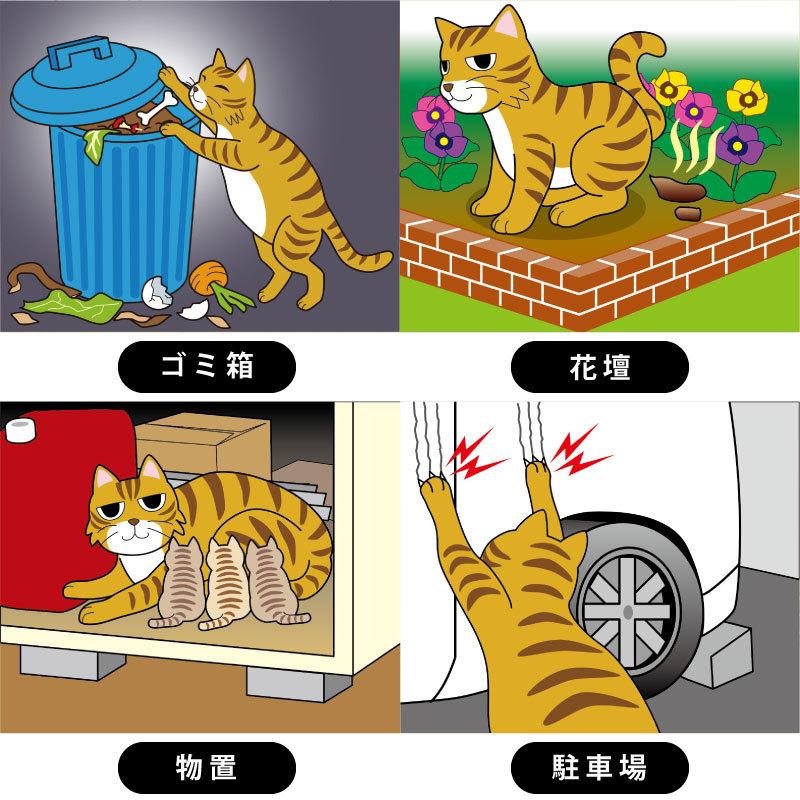 ゴミ箱

花壇

物置

駐車場