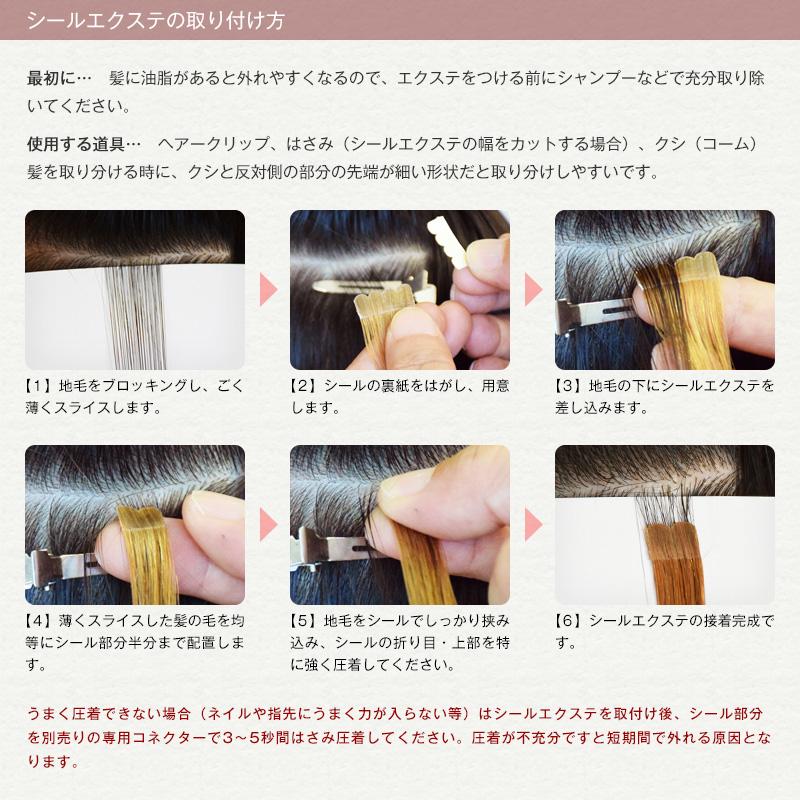 シールエクステの取り付け方

最初に…　髪に油脂があると外れやすくなるので、エクステをつける前にシャンプーなどで充分取り除いてください。

使用する道具…　ヘアークリップ、はさみ（シールエクステの幅をカットする場合）、クシ（コーム）
髪を取り分ける時に、クシと反対側の部分の先端が細い形状だと取り分けしやすいです。

【1】地毛をブロッキングし、ごく薄くスライスします。

【2】シールの裏紙をはがし、用意します。

【3】地毛の下にシールエクステを差し込みます。

【4】薄くスライスした髪の毛を均等にシール部分半分まで配置します。

【5】地毛をシールでしっかり挟み込み、シールの折り目・上部を特に強く圧着してください。

【6】シールエクステの接着完成です。

うまく圧着できない場合（ネイルや指先にうまく力が入らない等）はシールエクステを取付け後、シール部分を別売りの専用コネクターで3～5秒間はさみ圧着してください。圧着が不充分ですと短期間で外れる原因となります。