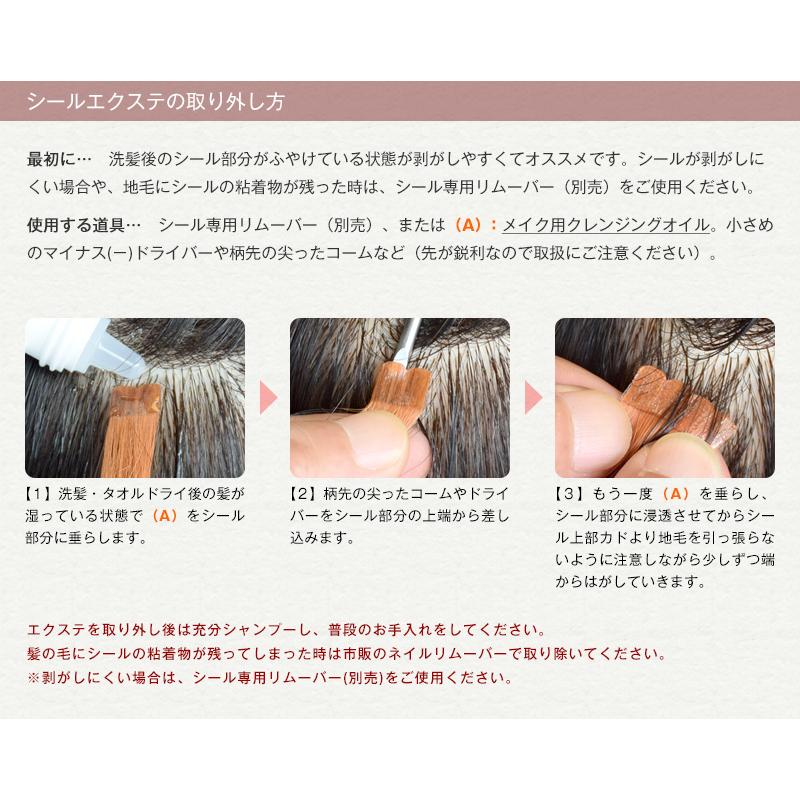 シールエクステの取り外し方

最初に…　洗髪後のシール部分がふやけている状態が剥がしやすくてオススメです。シールが剥がしにくい場合や、地毛にシールの粘着物が残った時は、シール専用リムーバー（別売）をご使用ください。

使用する道具…　シール専用リムーバー（別売）、または（A）：メイク用クレンジングオイル。小さめのマイナス(ー)ドライバーや柄先の尖ったコームなど（先が鋭利なので取扱にご注意ください）。

【1】洗髪・タオルドライ後の髪が湿っている状態で（A）をシール部分に垂らします。

【2】柄先の尖ったコームやドライバーをシール部分の上端から差し込みます。

【3】もう一度（A）を垂らし、シール部分に浸透させてからシール上部カドより地毛を引っ張らないように注意しながら少しずつ端からはがしていきます。

エクステを取り外し後は充分シャンプーし、普段のお手入れをしてください。
髪の毛にシールの粘着物が残ってしまった時は市販のネイルリムーバーで取り除いてください。
※剥がしにくい場合は、シール専用リムーバー(別売)をご使用ください。