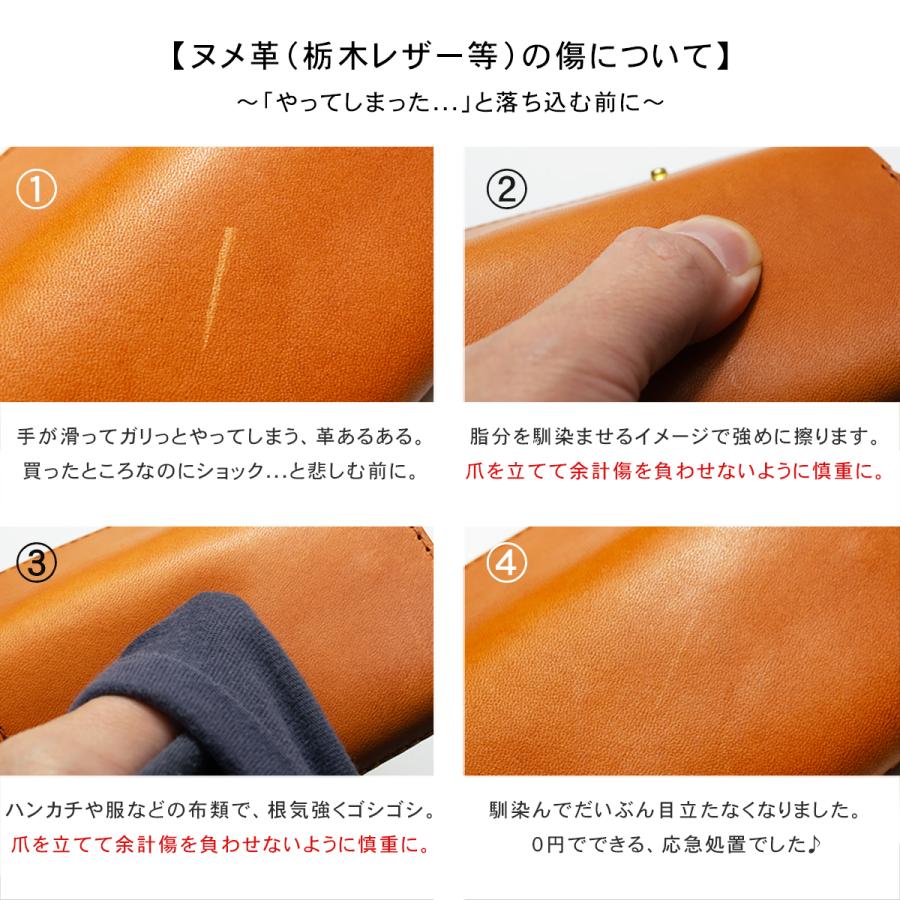 【ヌメ革（栃木レザー等）の傷について】
～「やってしまった...」と落ち込む前に～

①

手が滑ってガリっとやってしまう、革あるある。
買ったところなのにショック...と悲しむ前に。

②

脂分を馴染ませるイメージで強めに擦ります。
爪を立てて余計傷を負わせないように慎重に。

③

ハンカチや服などの布類で、根気強くゴシゴシ。
爪を立てて余計傷を負わせないように慎重に。

④

馴染んでだいぶん目立たなくなりました。
0円でできる、応急処置でした♪