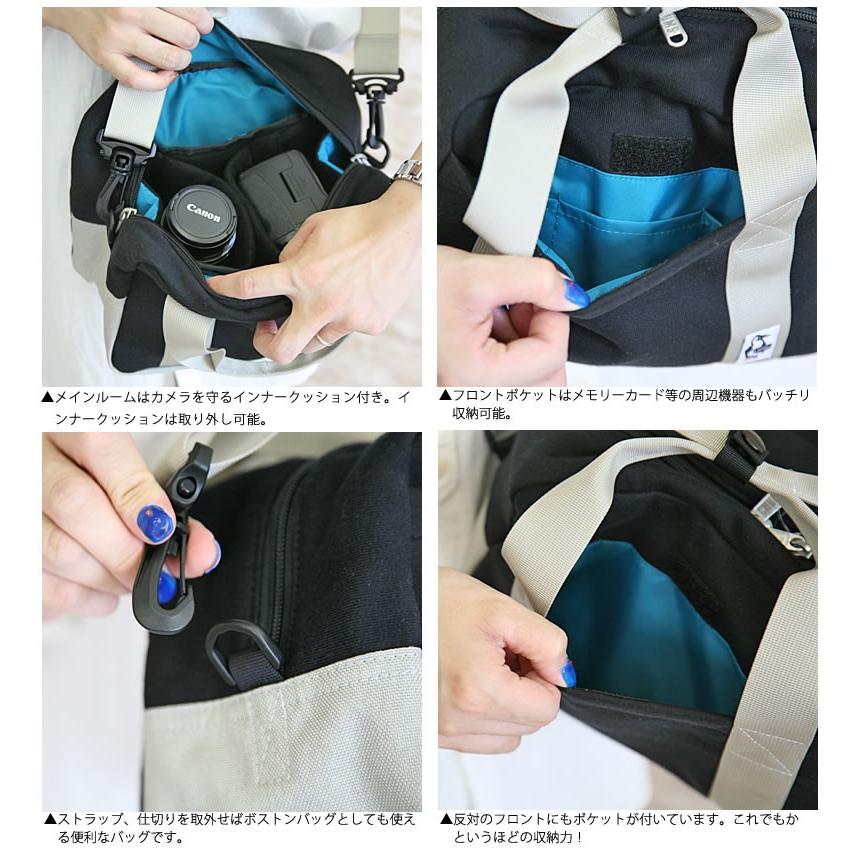 Canon

▲メインルームはカメラを守るインナークッション付き。インナークッションは取り外し可能。

▲フロントポケットはメモリーカード等の周辺機器もバッチリ収納可能。

▲ストラップ、仕切りを取外せばボストンバッグとしても使える便利なバッグです。

▲反対のフロントにもポケットが付いています。これでもかというほどの収納力！