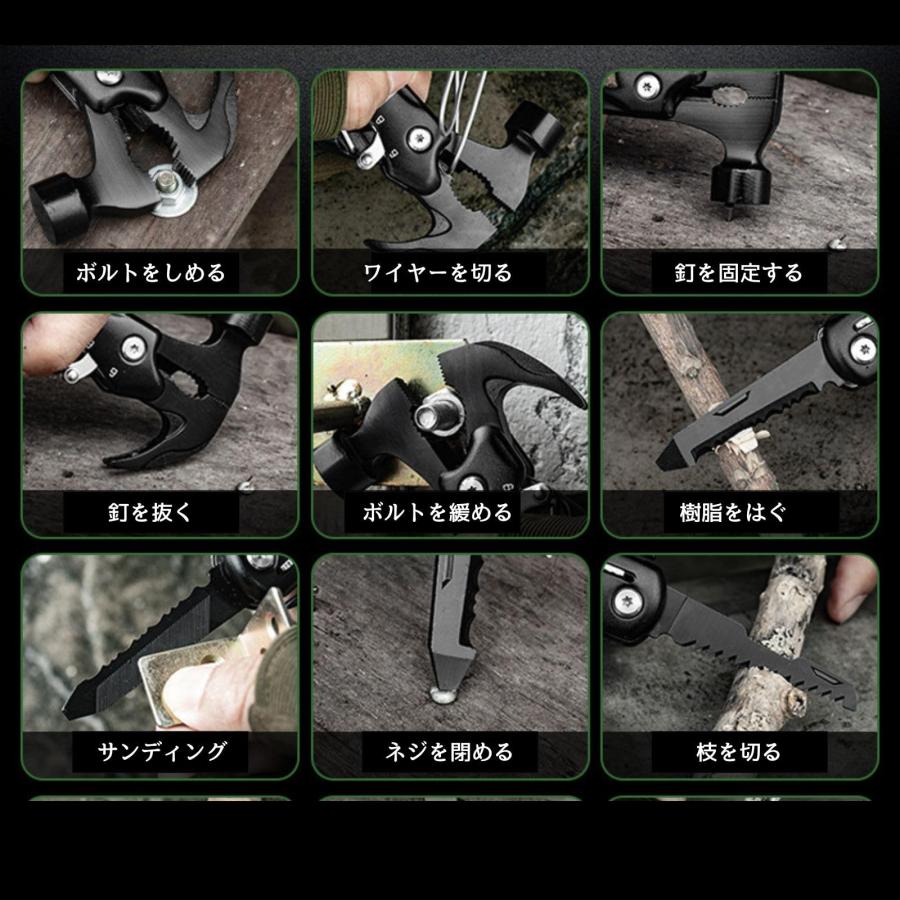 ボルトをしめる

ワイヤーを切る

釘を固定する

釘を抜く

ボルトを緩める

樹脂をはぐ

サンディング

ネジを閉める

枝を切る