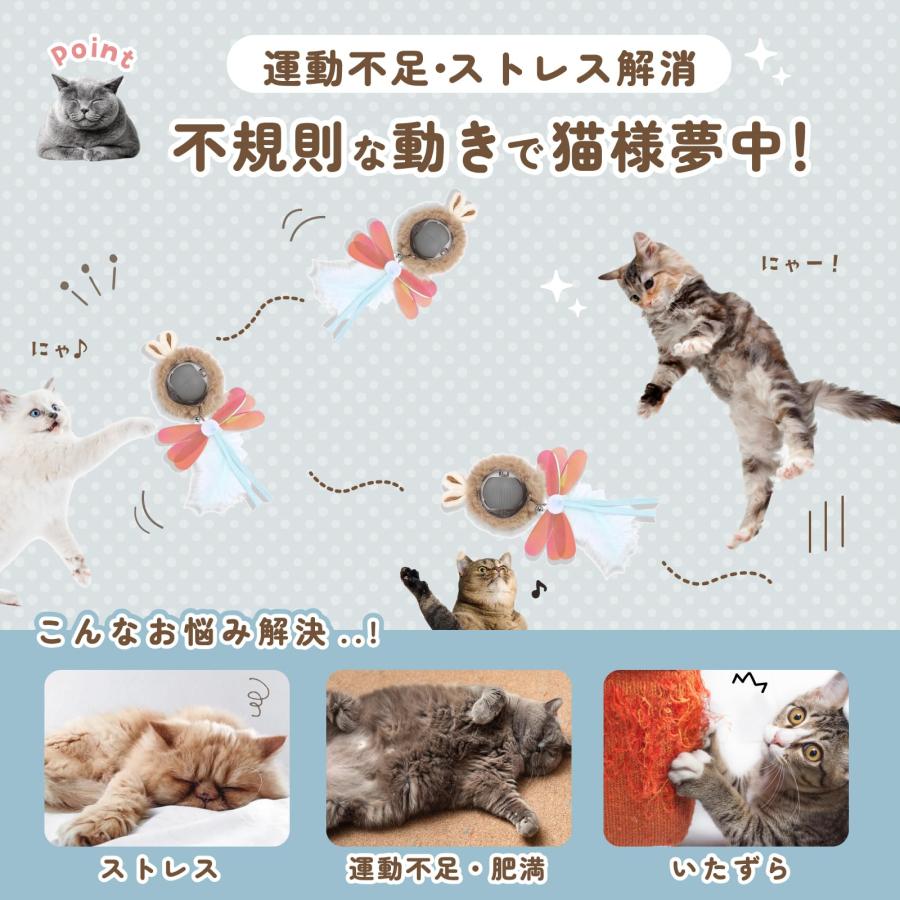 Point

運動不足・ストレス解消

不規則な動きで猫様夢中！

にゃ♪

にゃー！

こんなお悩み解決..!

ストレス

運動不足・肥満

いたずら