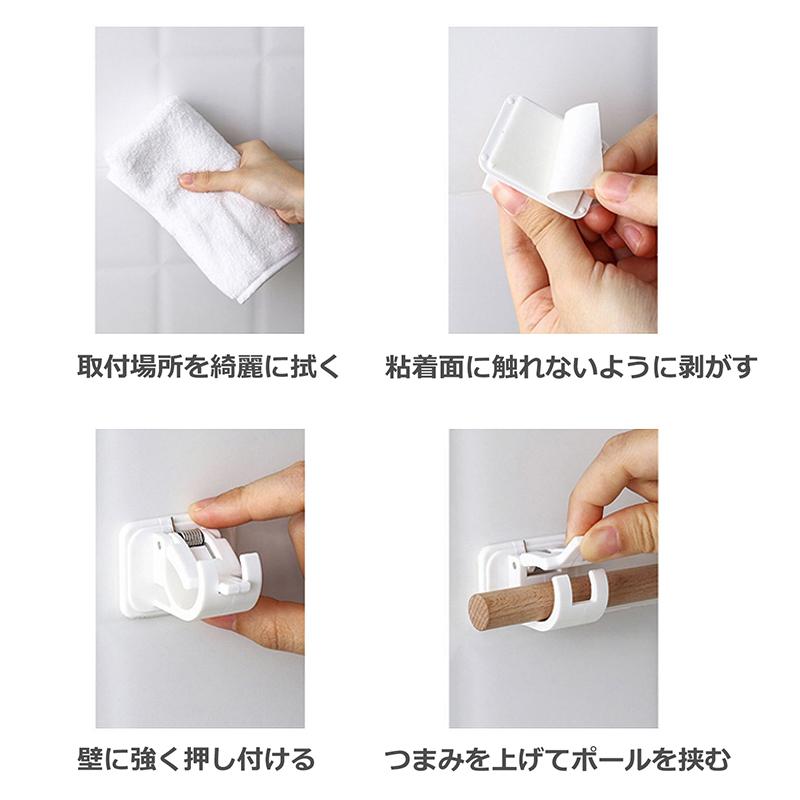 取付場所を綺麗に拭く

粘着面に触れないように剥がす

壁に強く押し付ける

つまみを上げてポールを挟む