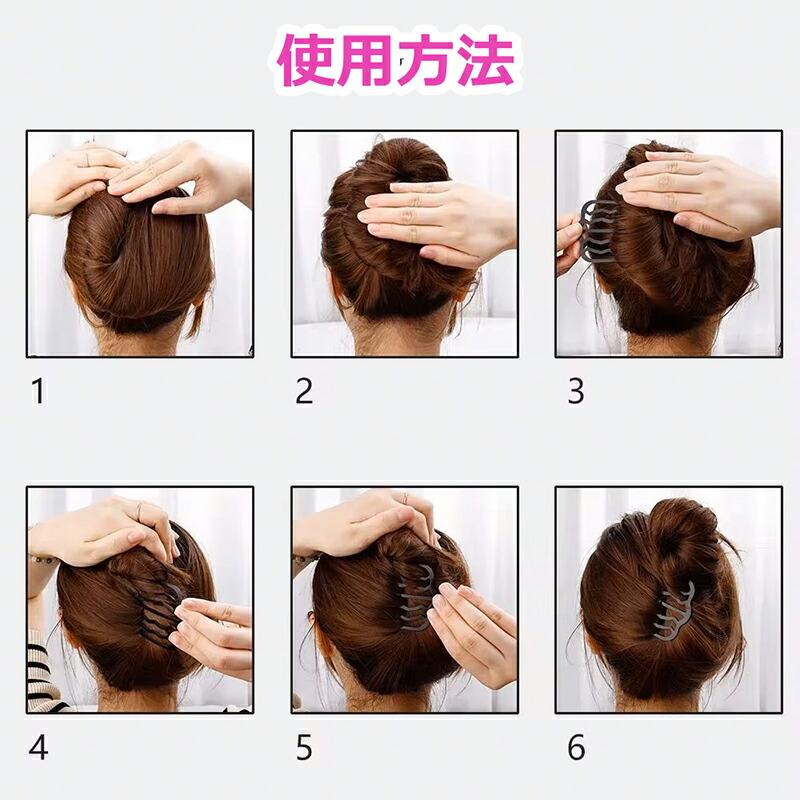 使用方法

1

2

3

4

5

6