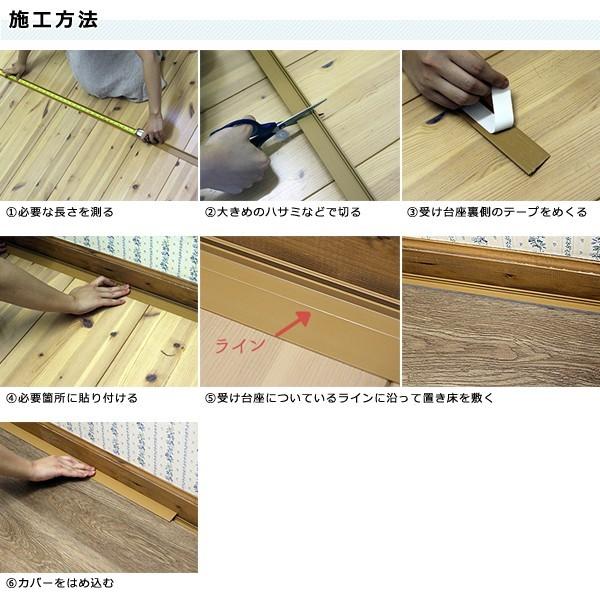 施工方法

①必要な長さを測る

②大きめのハサミなどで切る

③受け台座裏側のテープをめくる

④必要箇所に貼り付ける

ライン

⑤受け台座についているラインに沿って置き床を敷く

⑥カバーをはめ込む