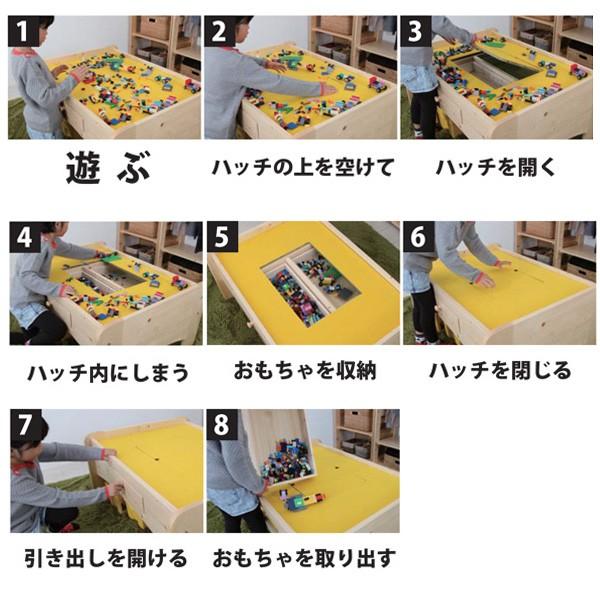 1
遊ぶ

2
ハッチの上を空けて

3
ハッチを開く

4
ハッチ内にしまう

5
おもちゃを収納

6
ハッチを閉じる

7
引き出しを開ける

8
おもちゃを取り出す