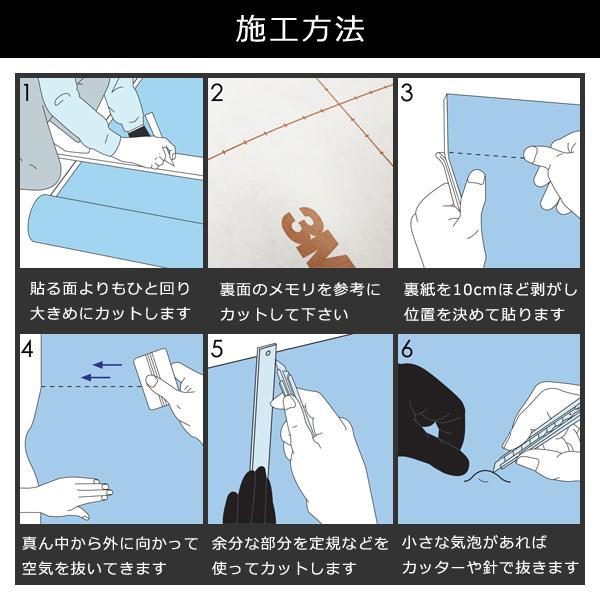 施工方法

1

貼る面よりもひと回り大きめにカットします

2

3M

裏面のメモリを参考にカットして下さい

3

裏紙を10cmほど剥がし位置を決めて貼ります

4

真ん中から外に向かって空気を抜いてきます

5

余分な部分を定規などを使ってカットします

6

小さな気泡があればカッターや針で抜きます