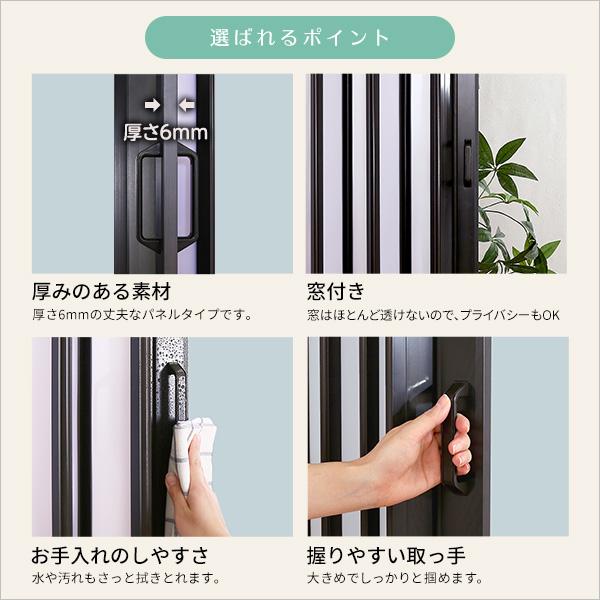 選ばれるポイント

厚さ6mm

厚みのある素材
厚さ6mmの丈夫なパネルタイプです。

窓付き
窓はほとんど透けないので、プライバシーもOK

お手入れのしやすさ
水や汚れもさっと拭きとれます。

握りやすい取っ手
大きめでしっかりと掴めます。