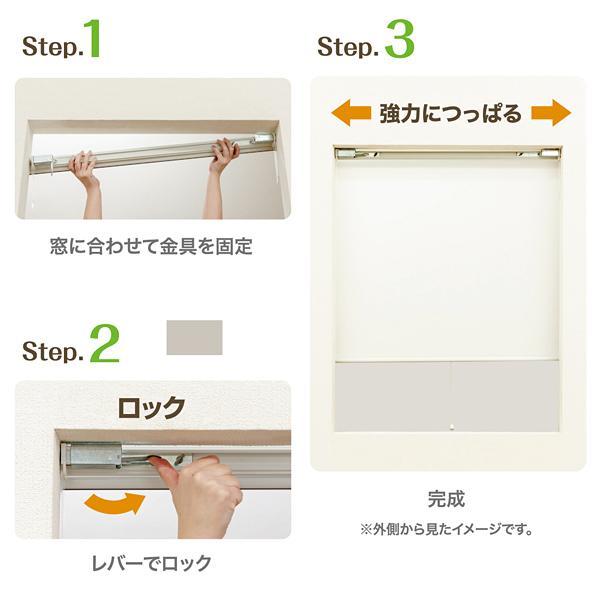 Step.1

窓に合わせて金具を固定

Step.2

ロック

レバーでロック

Step.3

強力につっぱる

完成

※外側から見たイメージです。