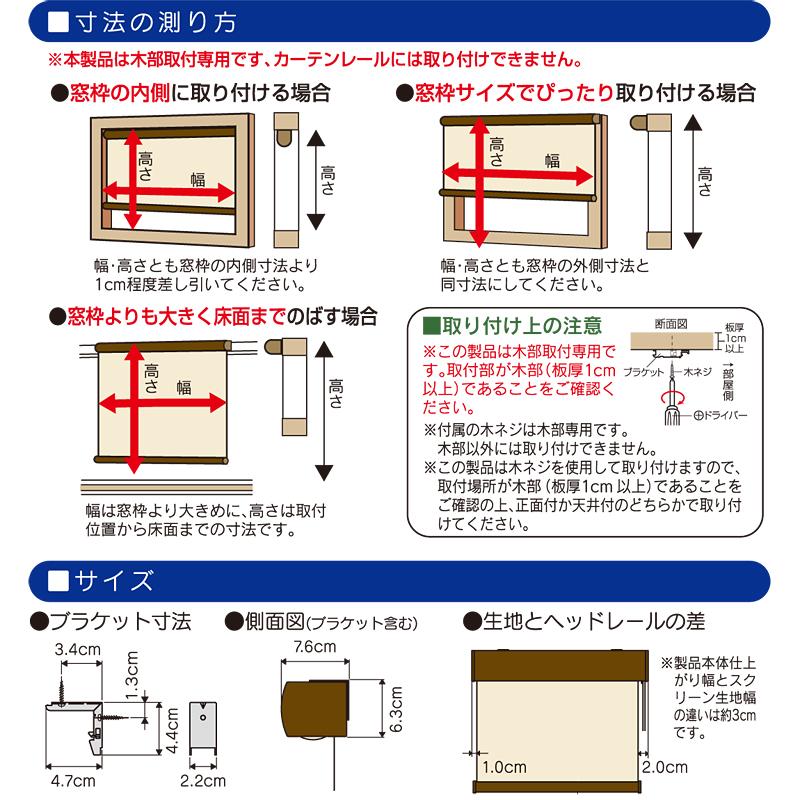 ■寸法の測り方

※本製品は木部取付専用です、カーテンレールには取り付けできません。

●窓枠の内側に取り付ける場合

高さ
幅
高さ

幅・高さとも窓枠の内側寸法より1cm程度差し引いてください。

●窓枠サイズでぴったり取り付ける場合

高さ
幅
高さ

幅・高さとも窓枠の外側寸法と同寸法にしてください。

●窓枠よりも大きく床面までのばす場合

高さ
幅
高さ

幅は窓枠より大きめに、高さは取付位置から床面までの寸法です。

■取り付け上の注意

※この製品は木部取付専用です。取付部が木部（板厚1cm以上）であることをご確認ください。

断面図
板厚1cm以上
ブラケット
木ネジ
部屋側
⊕ドライバー

※付属の木ネジは木部専用です。木部以外には取り付けできません。
※この製品は木ネジを使用して取り付けますので、取付場所が木部（板厚1cm以上）であることをご確認の上、正面付か天井付のどちらかで取り付けてください。

■サイズ

●ブラケット寸法

3.4cm
1.3cm
4.4cm
4.7cm
2.2cm

●側面図(ブラケット含む)

7.6cm
6.3cm

●生地とヘッドレールの差

※製品本体仕上がり幅とスクリーン生地幅の違いは約3cmです。

1.0cm
2.0cm