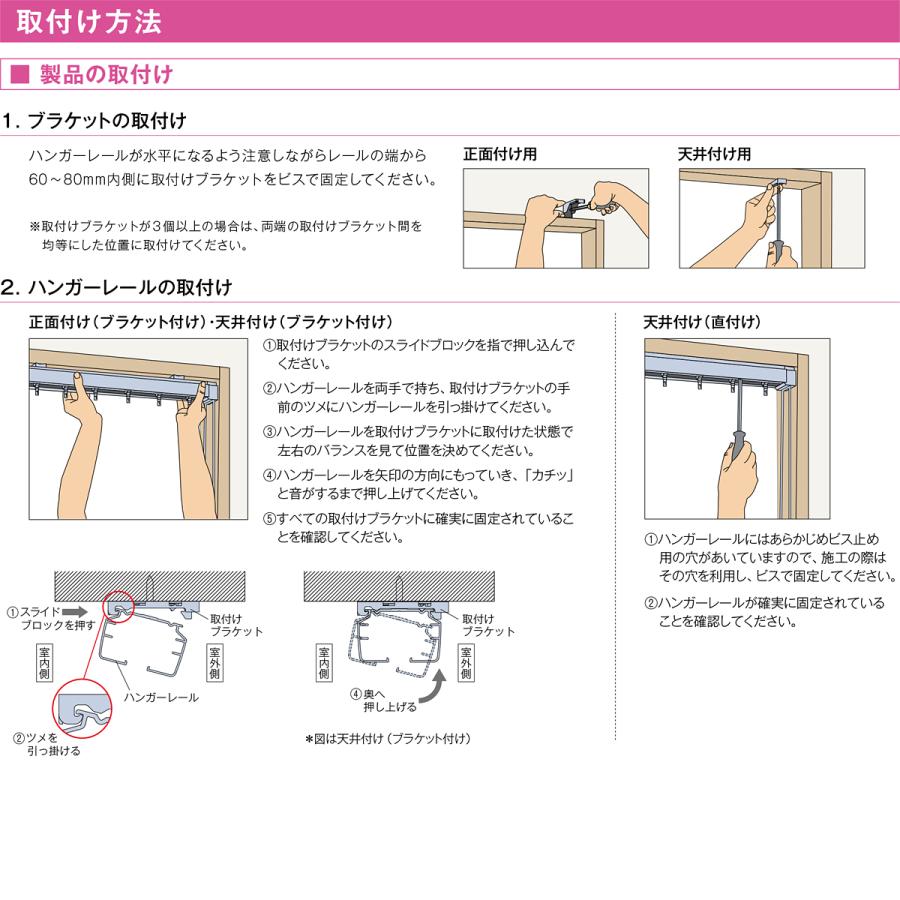 取付け方法

■ 製品の取付け

1. ブラケットの取付け

ハンガーレールが水平になるよう注意しながらレールの端から60～80mm内側に取付けブラケットをビスで固定してください。

※取付けブラケットが3個以上の場合は、両端の取付けブラケット間を均等にした位置に取付けてください。

正面付け用

天井付け用

2. ハンガーレールの取付け

正面付け（ブラケット付け）・天井付け（ブラケット付け）

①取付けブラケットのスライドブロックを指で押し込んでください。

②ハンガーレールを両手で持ち、取付けブラケットの手前のツメにハンガーレールを引っ掛けてください。

③ハンガーレールを取付けブラケットに取付けた状態で左右のバランスを見て位置を決めてください。

④ハンガーレールを矢印の方向にもっていき、「カチッ」と音がするまで押し上げてください。

⑤すべての取付けブラケットに確実に固定されていることを確認してください。

①スライドブロックを押す

取付けブラケット

室内側

室外側

ハンガーレール

②ツメを引っ掛ける

取付けブラケット

室内側

室外側

④奥へ押し上げる

*図は天井付け（ブラケット付け）

天井付け（直付け）

①ハンガーレールにはあらかじめビス止め用の穴があいていますので、施工の際はその穴を利用し、ビスで固定してください。

②ハンガーレールが確実に固定されていることを確認してください。