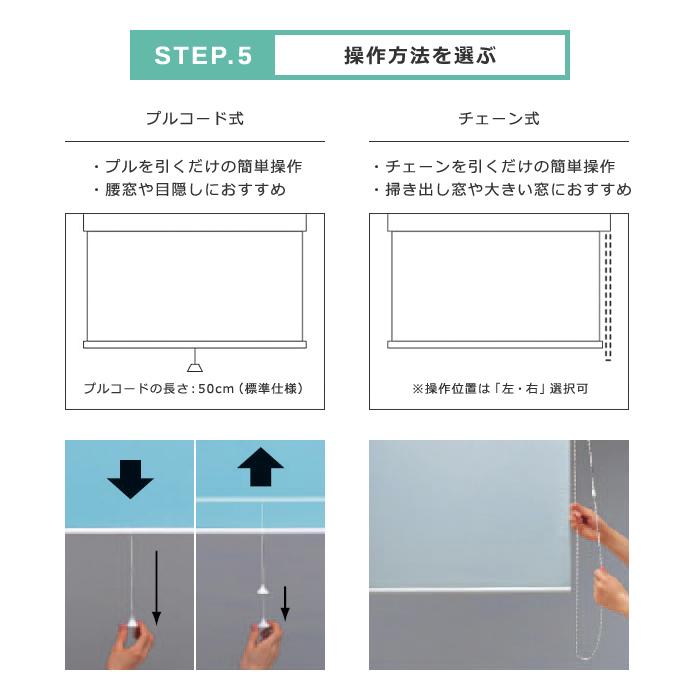 STEP.5 操作方法を選ぶ

プルコード式

・プルを引くだけの簡単操作
・腰窓や目隠しにおすすめ

プルコードの長さ：50cm（標準仕様）

チェーン式

・チェーンを引くだけの簡単操作
・掃き出し窓や大きい窓におすすめ

※操作位置は「左・右」選択可