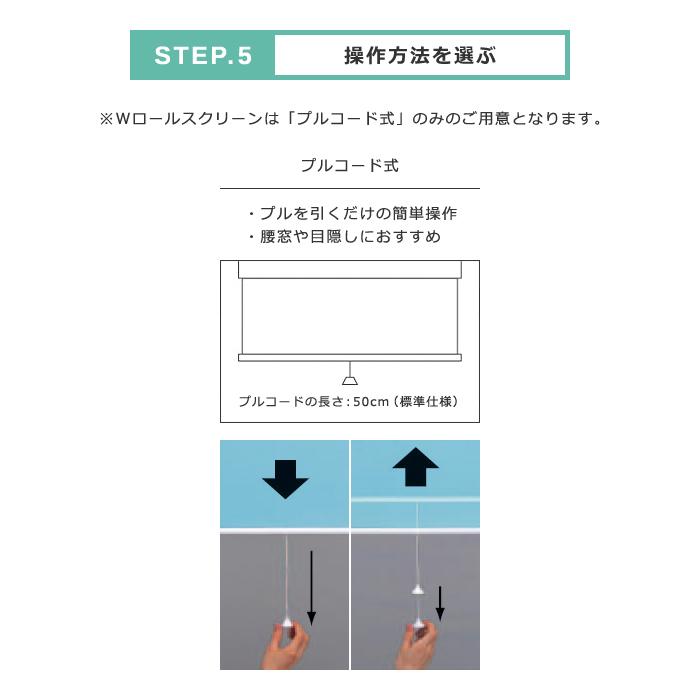 STEP.5 操作方法を選ぶ

※Wロールスクリーンは「プルコード式」のみのご用意となります。

プルコード式

・プルを引くだけの簡単操作
・腰窓や目隠しにおすすめ

プルコードの長さ：50cm（標準仕様）