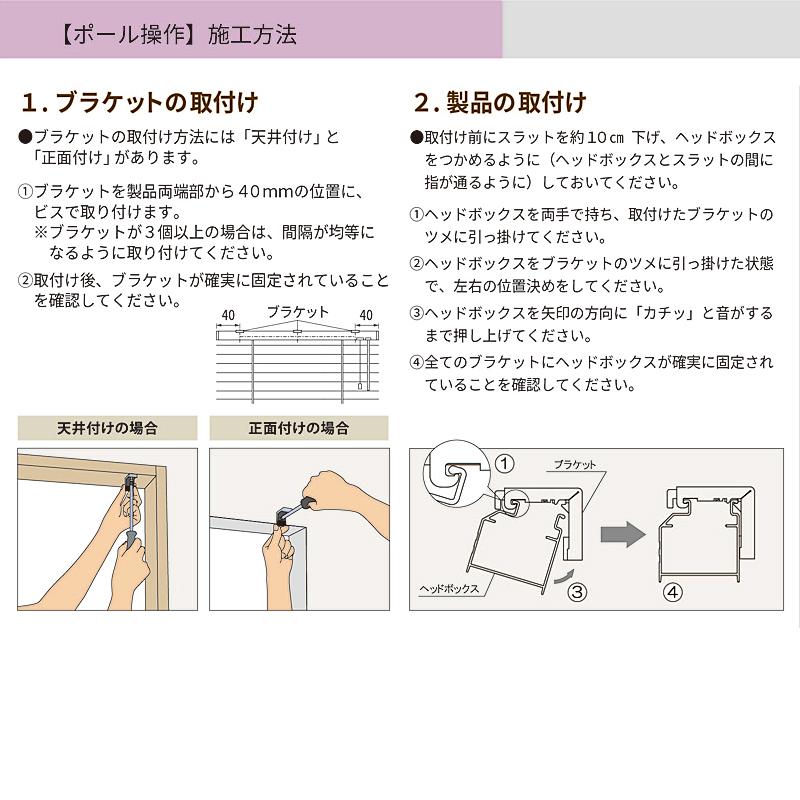 【ポール操作】施工方法

1. ブラケットの取付け

●ブラケットの取付け方法には「天井付け」と「正面付け」があります。

①ブラケットを製品両端部から40mmの位置に、ビスで取り付けます。
※ブラケットが3個以上の場合は、間隔が均等になるように取り付けてください。

②取付け後、ブラケットが確実に固定されていることを確認してください。

40 ブラケット 40

天井付けの場合

正面付けの場合

2. 製品の取付け

●取付け前にスラットを約10㎝ 下げ、ヘッドボックスをつかめるように（ヘッドボックスとスラットの間に指が通るように）しておいてください。

①ヘッドボックスを両手で持ち、取付けたブラケットのツメに引っ掛けてください。

②ヘッドボックスをブラケットのツメに引っ掛けた状態で、左右の位置決めをしてください。

③ヘッドボックスを矢印の方向に「カチッ」と音がするまで押し上げてください。

④全てのブラケットにヘッドボックスが確実に固定されていることを確認してください。

① ブラケット
ヘッドボックス ③
④