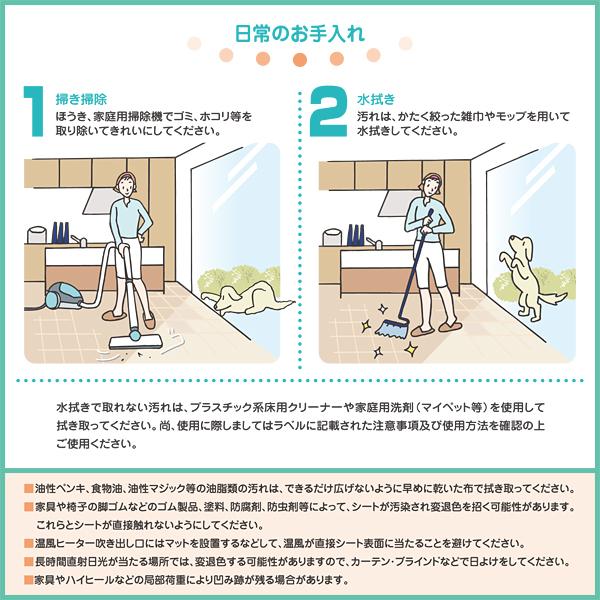 日常のお手入れ

1 掃き掃除
ほうき、家庭用掃除機でゴミ、ホコリ等を取り除いてきれいにしてください。

2 水拭き
汚れは、かたく絞った雑巾やモップを用いて水拭きしてください。

水拭きで取れない汚れは、プラスチック系床用クリーナーや家庭用洗剤（マイペット等）を使用して拭き取ってください。尚、使用に際しましてはラベルに記載された注意事項及び使用方法を確認の上ご使用ください。

■油性ペンキ、食物油、油性マジック等の油脂類の汚れは、できるだけ広げないように早めに乾いた布で拭き取ってください。
■家具や椅子の脚ゴムなどのゴム製品、塗料、防腐剤、防虫剤等によって、シートが汚染され変退色を招く可能性があります。これらとシートが直接触れないようにしてください。
■温風ヒーター吹き出し口にはマットを設置するなどして、温風が直接シート表面に当たることを避けてください。
■長時間直射日光が当たる場所では、変退色する可能性がありますので、カーテン・ブラインドなどで日よけをしてください。
■家具やハイヒールなどの局部荷重により凹み跡が残る場合があります。