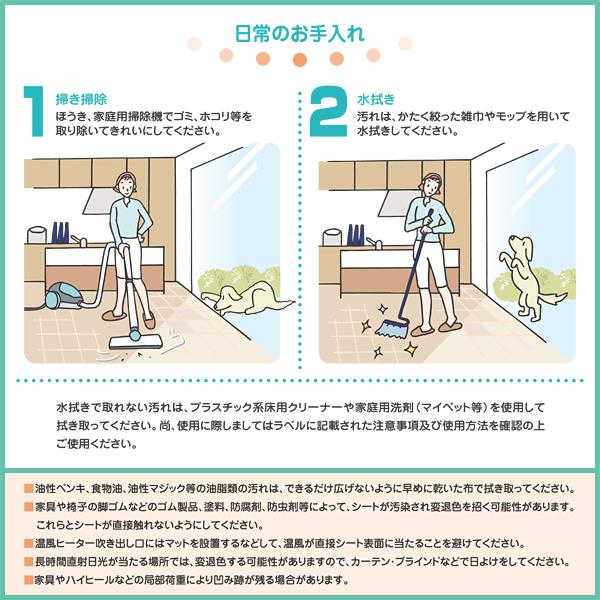 日常のお手入れ

1
掃き掃除
ほうき、家庭用掃除機でゴミ、ホコリ等を取り除いてきれいにしてください。

2
水拭き
汚れは、かたく絞った雑巾やモップを用いて水拭きしてください。

水拭きで取れない汚れは、プラスチック系床用クリーナーや家庭用洗剤（マイペット等）を使用して拭き取ってください。尚、使用に際しましてはラベルに記載された注意事項及び使用方法を確認の上ご使用ください。

■油性ペンキ、食物油、油性マジック等の油脂類の汚れは、できるだけ広げないように早めに乾いた布で拭き取ってください。
■家具や椅子の脚ゴムなどのゴム製品、塗料、防腐剤、防虫剤等によって、シートが汚染され変退色を招く可能性があります。これらとシートが直接触れないようにしてください。
■温風ヒーター吹き出し口にはマットを設置するなどして、温風が直接シート表面に当たることを避けてください。
■長時間直射日光が当たる場所では、変退色する可能性がありますので、カーテン・ブラインドなどで日よけをしてください。
■家具やハイヒールなどの局部荷重により凹み跡が残る場合があります。