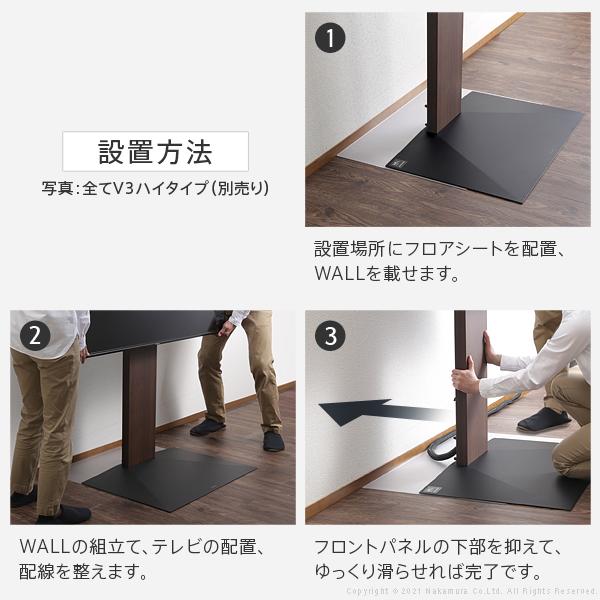 設置方法

写真:全てV3ハイタイプ(別売り)

1

設置場所にフロアシートを配置、WALLを載せます。

2

WALLの組立て、テレビの配置、配線を整えます。

3

フロントパネルの下部を抑えて、ゆっくり滑らせれば完了です。

Copyright © 2021 Nakamura Co.Ltd. All Rights Reserved.