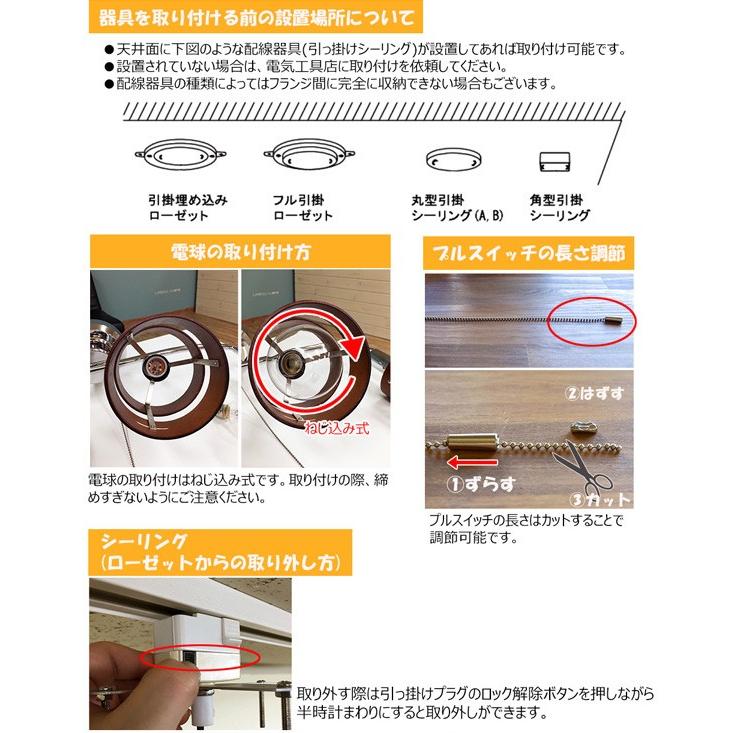 器具を取り付ける前の設置場所について

●天井面に下図のような配線器具(引っ掛けシーリング)が設置してあれば取り付け可能です。
●設置されていない場合は、電気工具店に取り付けを依頼してください。
●配線器具の種類によってはフランジ間に完全に収納できない場合もございます。

引掛埋め込み ローゼット

フル引掛 ローゼット

丸型引掛 シーリング(A, B)

角型引掛 シーリング

電球の取り付け方

ねじ込み式

電球の取り付けはねじ込み式です。取り付けの際、締めすぎないようにご注意ください。

プルスイッチの長さ調節

②はずす

①ずらす

③カット

プルスイッチの長さはカットすることで調節可能です。

シーリング (ローゼットからの取り外し方)

取り外す際は引っ掛けプラグのロック解除ボタンを押しながら半時計まわりにすると取り外しができます。