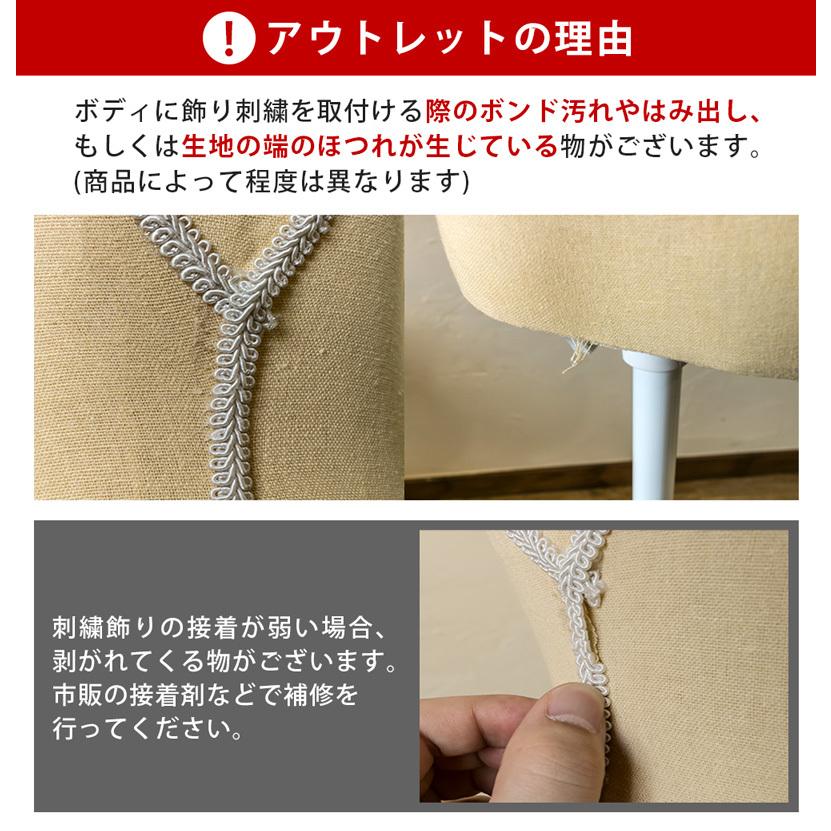 ! アウトレットの理由

ボディに飾り刺繍を取付ける際のボンド汚れやはみ出し、もしくは生地の端のほつれが生じている物がございます。(商品によって程度は異なります)

刺繍飾りの接着が弱い場合、剥がれてくる物がございます。市販の接着剤などで補修を行ってください。