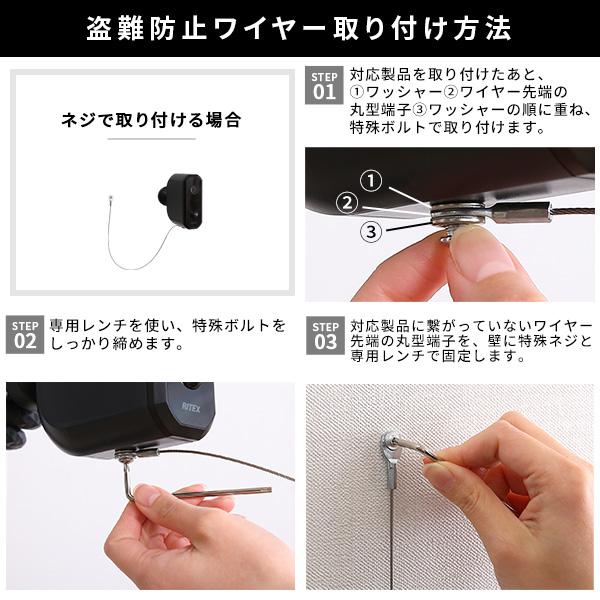 盗難防止ワイヤー取り付け方法

ネジで取り付ける場合

STEP 01 対応製品を取り付けたあと、①ワッシャー②ワイヤー先端の丸型端子③ワッシャーの順に重ね、特殊ボルトで取り付けます。

①
②
③

STEP 02 専用レンチを使い、特殊ボルトをしっかり締めます。

STEP 03 対応製品に繋がっていないワイヤー先端の丸型端子を、壁に特殊ネジと専用レンチで固定します。

RITEX