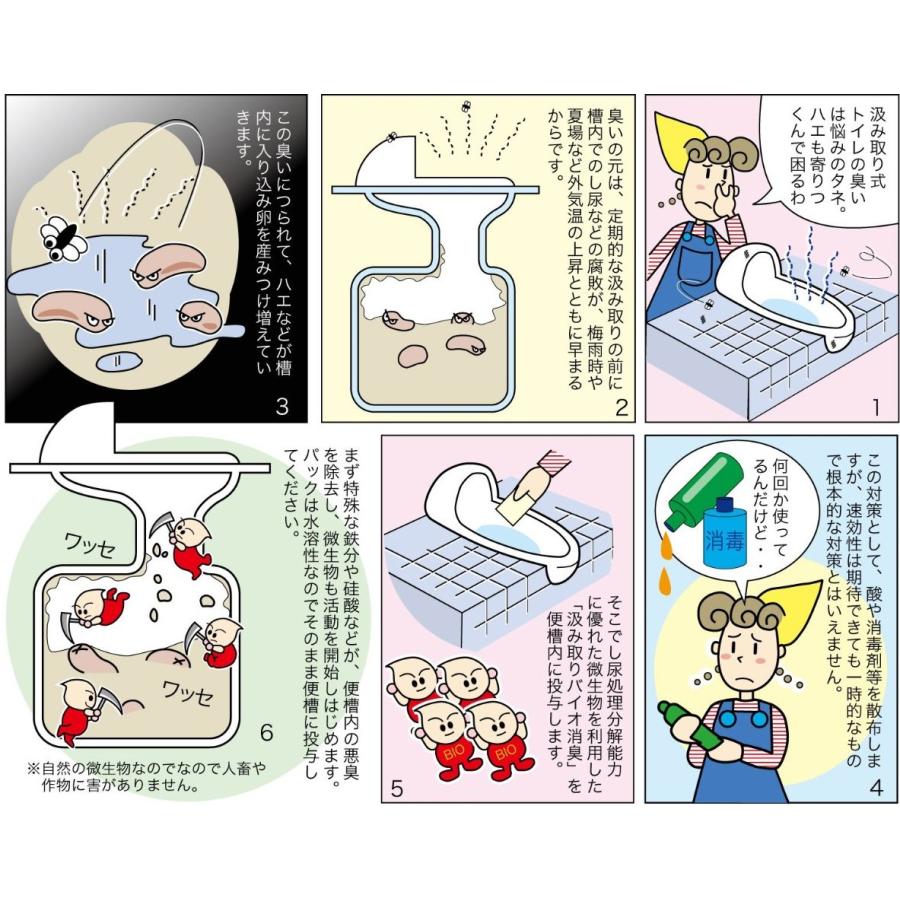 汲み取り式トイレの臭いは悩みのタネ。ハエも寄りつくんで困るわ

1

臭いの元は、定期的な汲み取りの前に槽内でのし尿などの腐敗が、梅雨時や夏場など外気温の上昇とともに早まるからです。

2

この臭いにつられて、ハエなどが槽内に入り込み卵を産みつけ増えていきます。

3

この対策として、酸や消毒剤等を散布しますが、速効性は期待できても一時的なもので根本的な対策とはいえません。

何回か使ってるんだけど・・

消毒

4

そこでし尿処理分解能力に優れた微生物を利用した「汲み取りバイオ消臭」を便槽内に投与します。

BIO

BIO

5

まず特殊な鉄分や硅酸などが、便槽内の悪臭を除去し、微生物も活動を開始しはじめます。パックは水溶性なのでそのまま便槽に投与してください。

ワッセ

ワッセ

6

※自然の微生物なのでなので人畜や作物に害がありません。