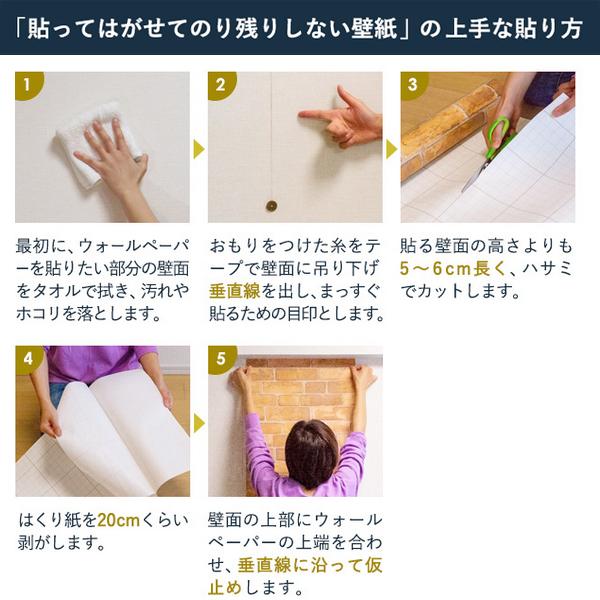 「貼ってはがせてのり残りしない壁紙」の上手な貼り方

1

最初に、ウォールペーパーを貼りたい部分の壁面をタオルで拭き、汚れやホコリを落とします。

2

おもりをつけた糸をテープで壁面に吊り下げ垂直線を出し、まっすぐ貼るための目印とします。

3

貼る壁面の高さよりも5～6cm長く、ハサミでカットします。

4

はくり紙を20cmくらい剥がします。

5

壁面の上部にウォールペーパーの上端を合わせ、垂直線に沿って仮止めします。