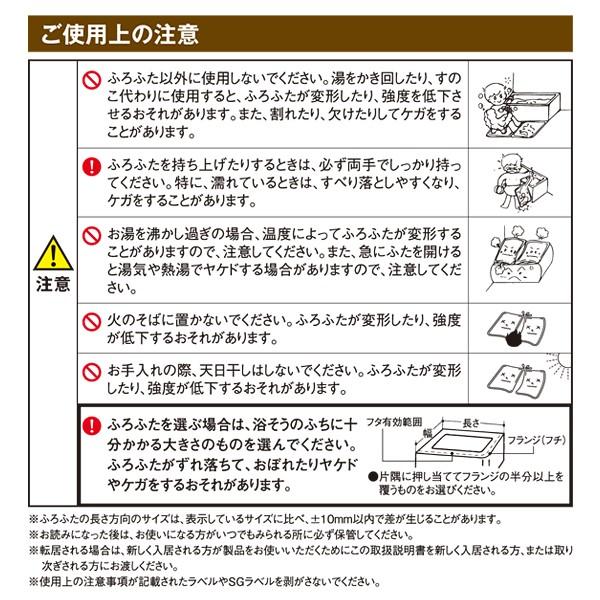 ご使用上の注意

注意

ふろふた以外に使用しないでください。湯をかき回したり、すのこ代わりに使用すると、ふろふたが変形したり、強度を低下させるおそれがあります。また、割れたり、欠けたりしてケガをすることがあります。

ふろふたを持ち上げたりするときは、必ず両手でしっかり持ってください。特に、濡れているときは、すべり落としやすくなり、ケガをすることがあります。

お湯を沸かし過ぎの場合、温度によってふろふたが変形することがありますので、注意してください。また、急にふたを開けると湯気や熱湯でヤケドする場合がありますので、注意してください。

火のそばに置かないでください。ふろふたが変形したり、強度が低下するおそれがあります。

お手入れの際、天日干しはしないでください。ふろふたが変形したり、強度が低下するおそれがあります。

ふろふたを選ぶ場合は、浴そうのふちに十分かかる大きさのものを選んでください。ふろふたがずれ落ちて、おぼれたりヤケドやケガをするおそれがあります。

フタ有効範囲
長さ
幅
フランジ（フチ）
●片隅に押し当ててフランジの半分以上を覆うものをお選びください。

※ふろふたの長さ方向のサイズは、表示しているサイズに比べ、±10mm以内で差が生じることがあります。
※お読みになった後は、お使いになる方がいつでもみられる所に必ず保管してください。
※転居される場合は、新しく入居される方が製品をお使いいただくためにこの取扱説明書を新しく入居される方、または取り次ぎされる方にお渡しください。
※使用上の注意事項が記載されたラベルやSGラベルを剥がさないでください。