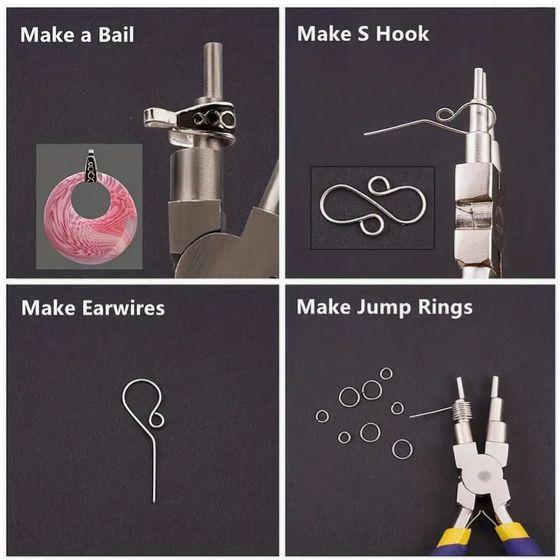 Make a Bail

Make S Hook

Make Earwires

Make Jump Rings