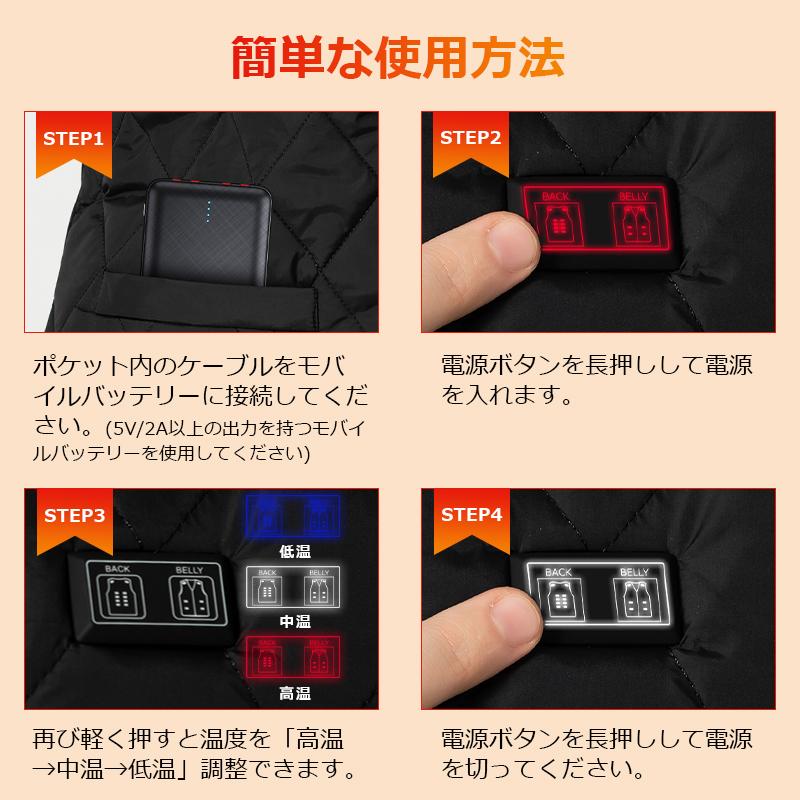 簡単な使用方法

STEP1

ポケット内のケーブルをモバイルバッテリーに接続してください。(5V/2A以上の出力を持つモバイルバッテリーを使用してください)

STEP2

BACK BELLY

電源ボタンを長押しして電源を入れます。

STEP3

BACK BELLY

低温

BACK BELLY

中温

BACK BELLY

高温

再び軽く押すと温度を「高温→中温→低温」調整できます。

STEP4

BACK BELLY

電源ボタンを長押しして電源を切ってください。