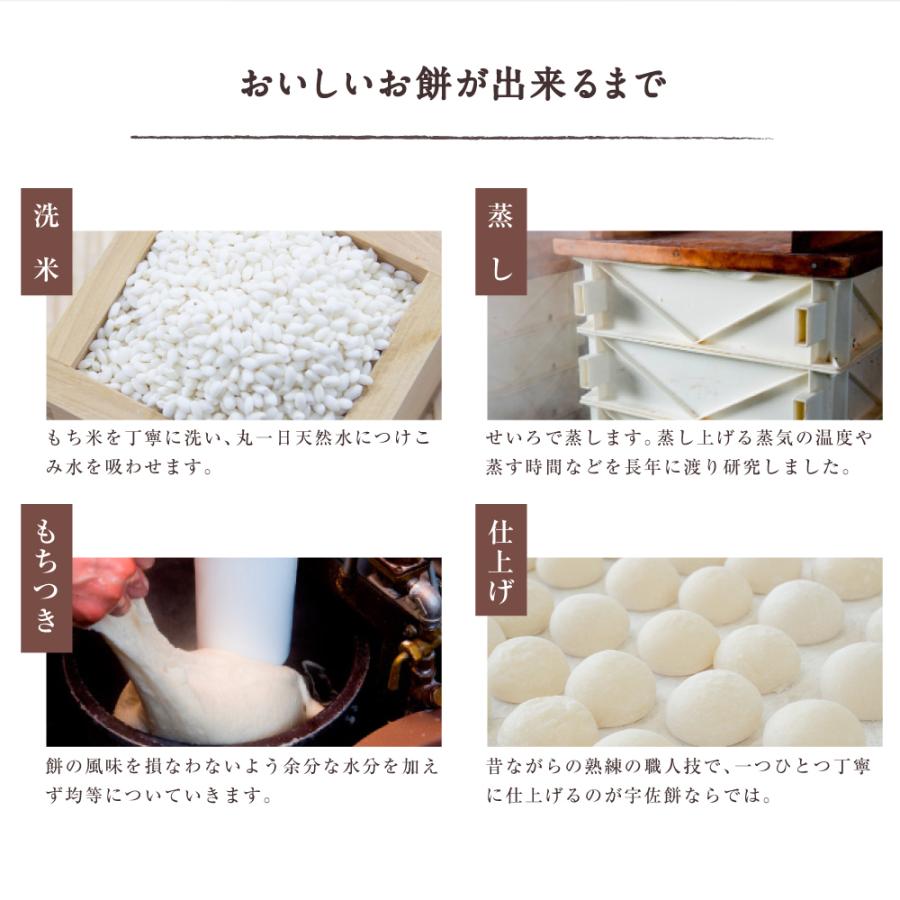 おいしいお餅が出来るまで

洗米

もち米を丁寧に洗い、丸一日天然水につけこみ水を吸わせます。

蒸し

せいろで蒸します。蒸し上げる蒸気の温度や蒸す時間などを長年に渡り研究しました。

もちつき

餅の風味を損なわないよう余分な水分を加えず均等についていきます。

仕上げ

昔ながらの熟練の職人技で、一つひとつ丁寧に仕上げるのが宇佐餅ならでは。