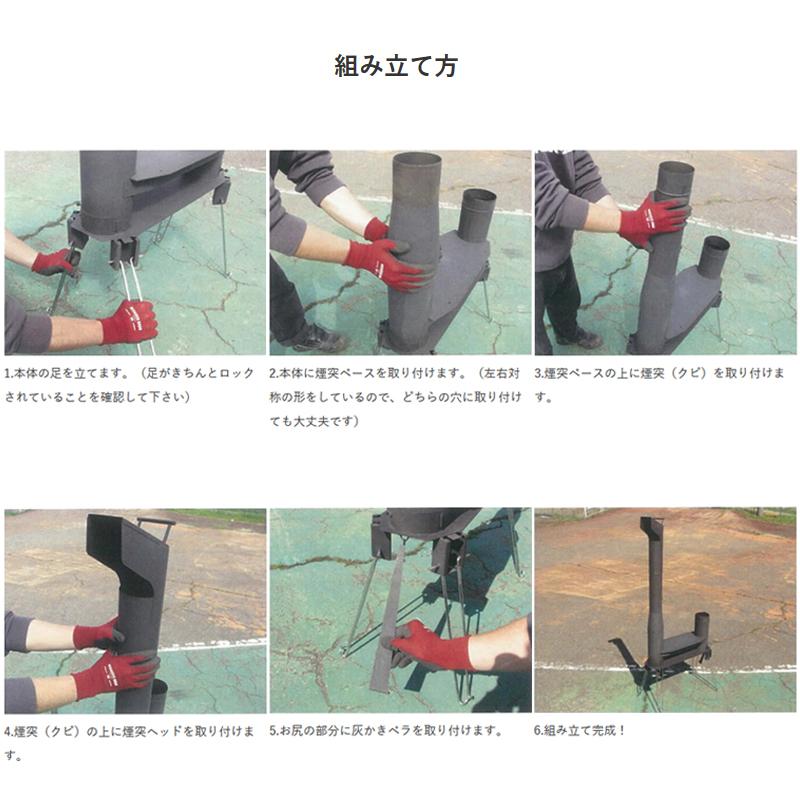 組み立て方

1.本体の足を立てます。（足がきちんとロックされていることを確認して下さい）

2.本体に煙突ベースを取り付けます。（左右対称の形をしているので、どちらの穴に取り付けても大丈夫です）

3.煙突ベースの上に煙突（クビ）を取り付けます。

4.煙突（クビ）の上に煙突ヘッドを取り付けます。

5.お尻の部分に灰かきベラを取り付けます。

6.組み立て完成！