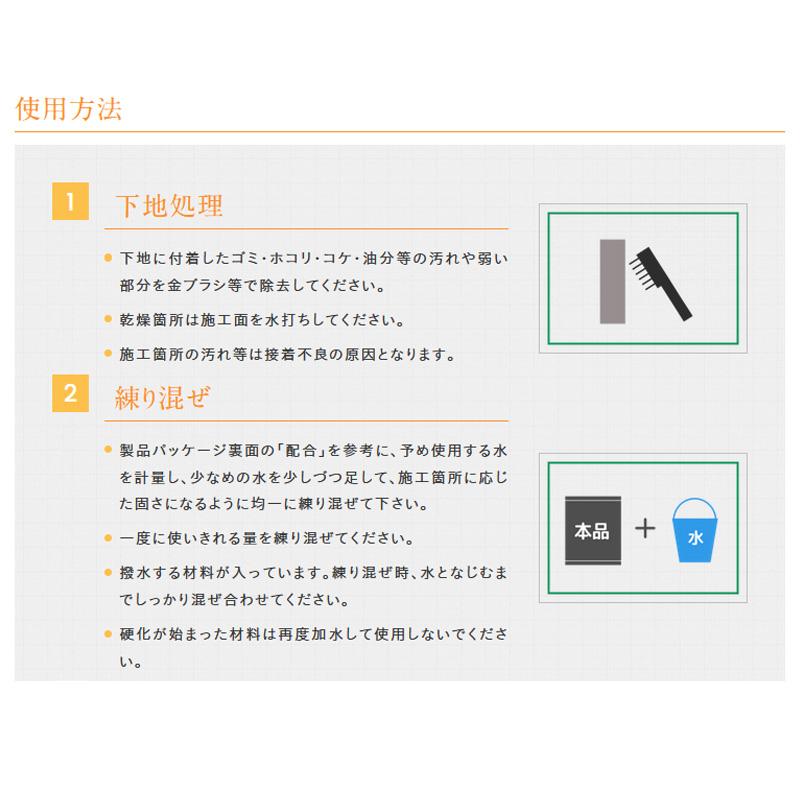 使用方法

1 下地処理

● 下地に付着したゴミ・ホコリ・コケ・油分等の汚れや弱い部分を金ブラシ等で除去してください。

● 乾燥箇所は施工面を水打ちしてください。

● 施工箇所の汚れ等は接着不良の原因となります。

2 練り混ぜ

● 製品パッケージ裏面の「配合」を参考に、予め使用する水を計量し、少なめの水を少しづつ足して、施工箇所に応じた固さになるように均一に練り混ぜて下さい。

● 一度に使いきれる量を練り混ぜてください。

● 撥水する材料が入っています。練り混ぜ時、水となじむまでしっかり混ぜ合わせてください。

● 硬化が始まった材料は再度加水して使用しないでください。

本品 + 水