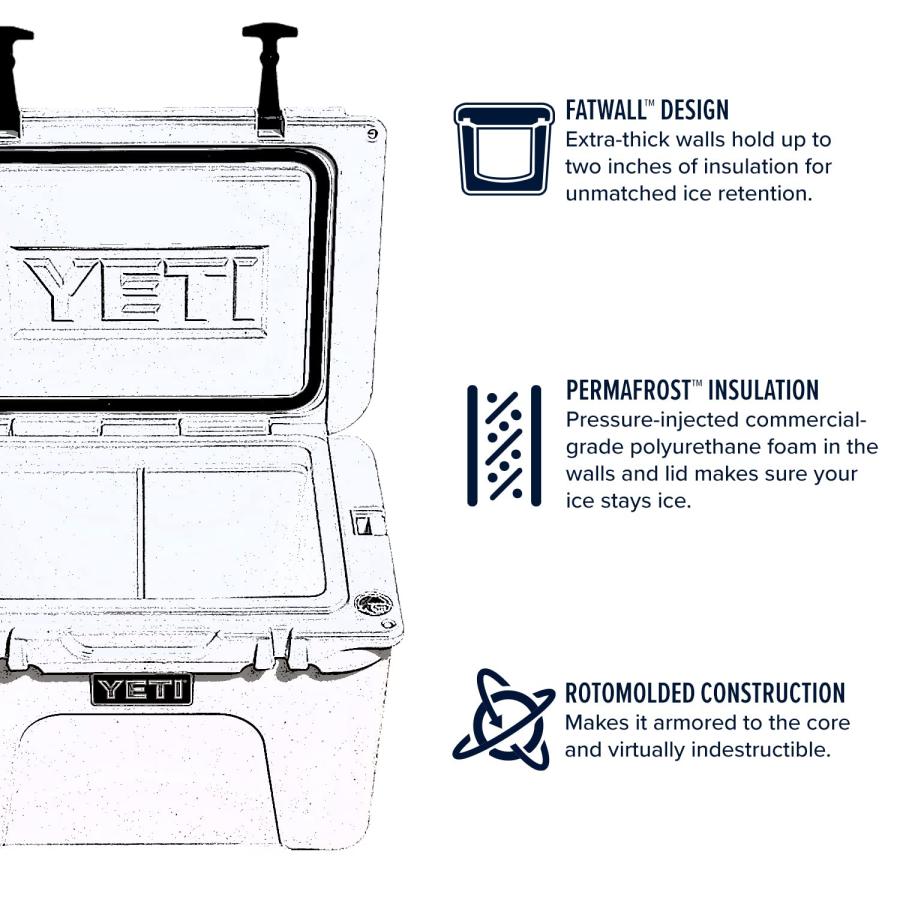 YETI

YETI

FATWALL™ DESIGN
Extra-thick walls hold up to two inches of insulation for unmatched ice retention.

PERMAFROST™ INSULATION
Pressure-injected commercial-grade polyurethane foam in the walls and lid makes sure your ice stays ice.

ROTOMOLDED CONSTRUCTION
Makes it armored to the core and virtually indestructible.