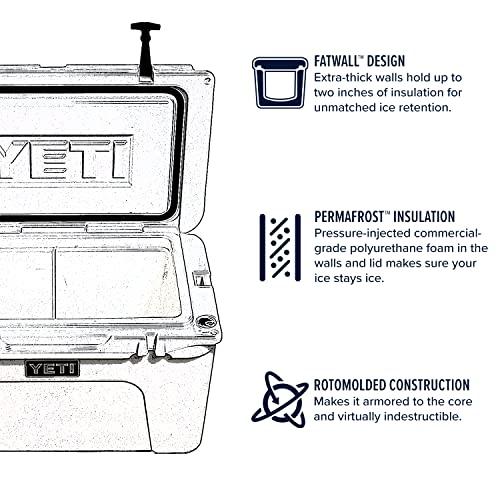 YETI

YETI

FATWALL™ DESIGN
Extra-thick walls hold up to two inches of insulation for unmatched ice retention.

PERMAFROST™ INSULATION
Pressure-injected commercial-grade polyurethane foam in the walls and lid makes sure your ice stays ice.

ROTOMOLDED CONSTRUCTION
Makes it armored to the core and virtually indestructible.