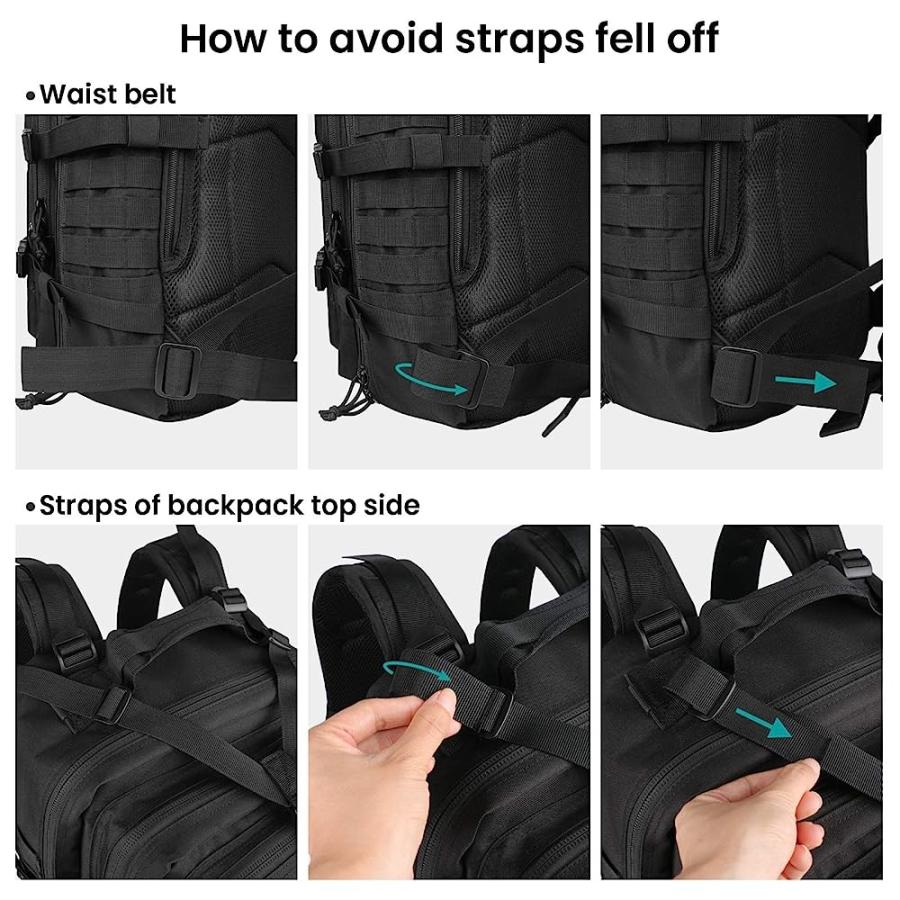 How to avoid straps fell off

•Waist belt

•Straps of backpack top side