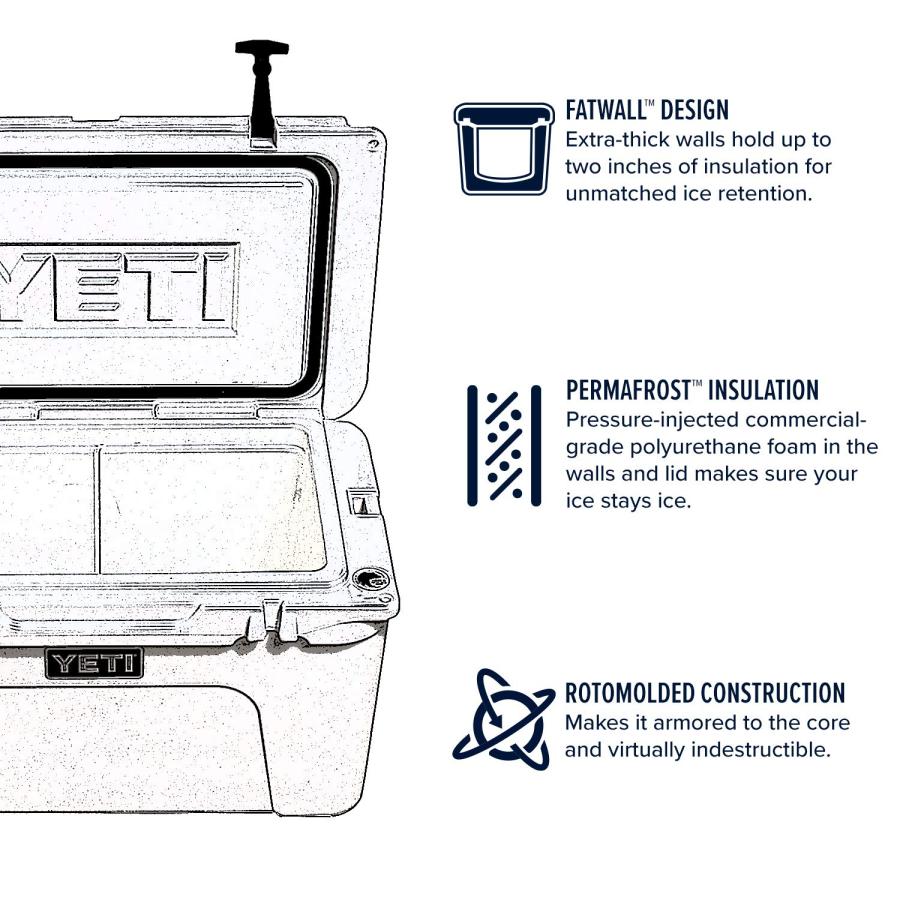 YETI

YETI

FATWALL™ DESIGN
Extra-thick walls hold up to two inches of insulation for unmatched ice retention.

PERMAFROST™ INSULATION
Pressure-injected commercial-grade polyurethane foam in the walls and lid makes sure your ice stays ice.

ROTOMOLDED CONSTRUCTION
Makes it armored to the core and virtually indestructible.