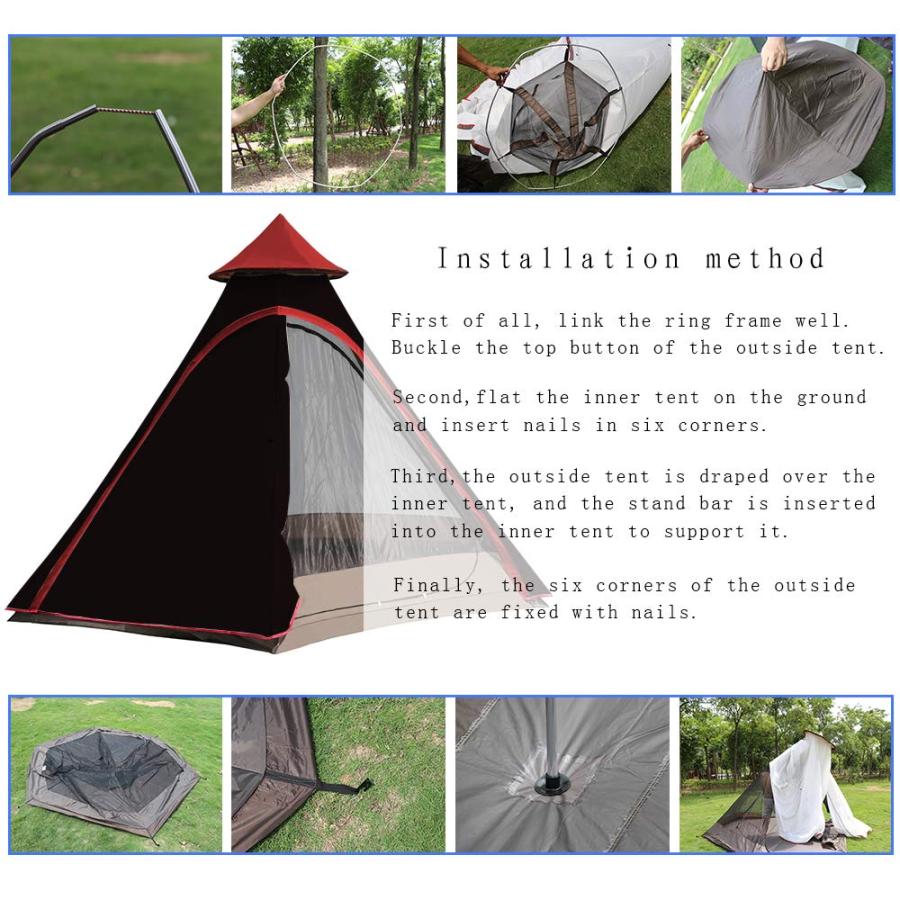 Installation method

First of all, link the ring frame well. Buckle the top button of the outside tent.

Second,flat the inner tent on the ground and insert nails in six corners.

Third,the outside tent is draped over the inner tent, and the stand bar is inserted into the inner tent to support it.

Finally, the six corners of the outside tent are fixed with nails.