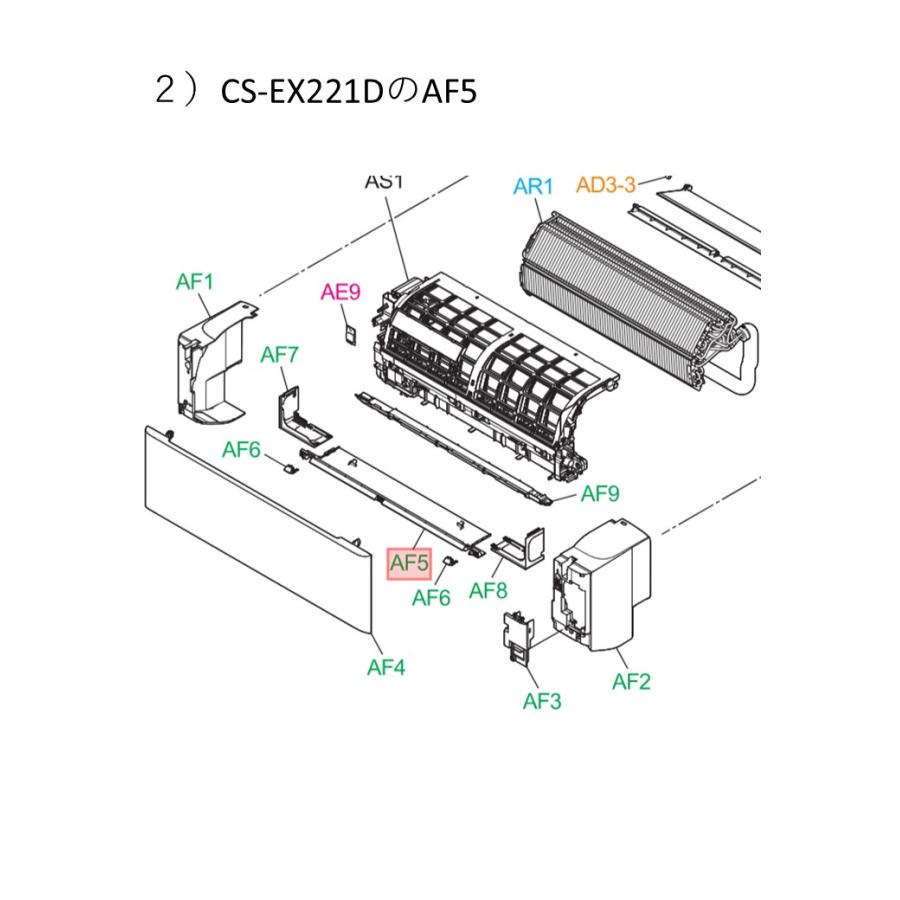 ２）CS-EX221DのAF5

AS1
AR1
AD3-3
AF1
AE9
AF7
AF6
AF9
AF5
AF6
AF8
AF4
AF3
AF2