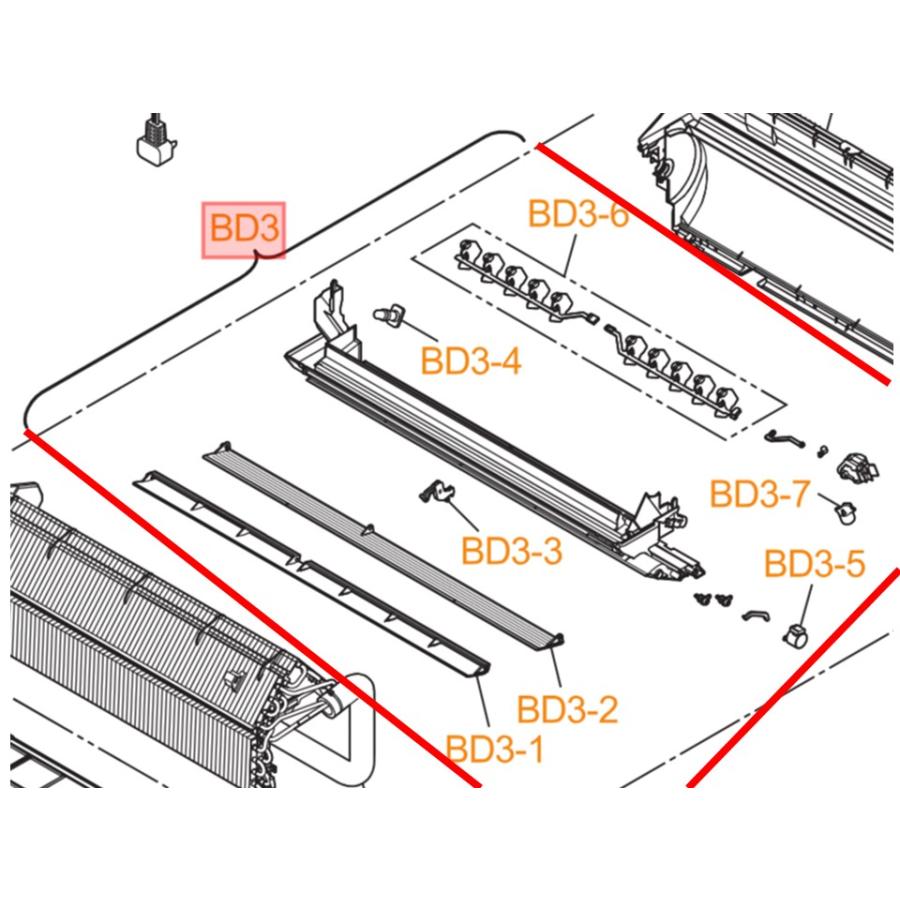 BD3
BD3-6
BD3-4
BD3-7
BD3-3
BD3-5
BD3-2
BD3-1