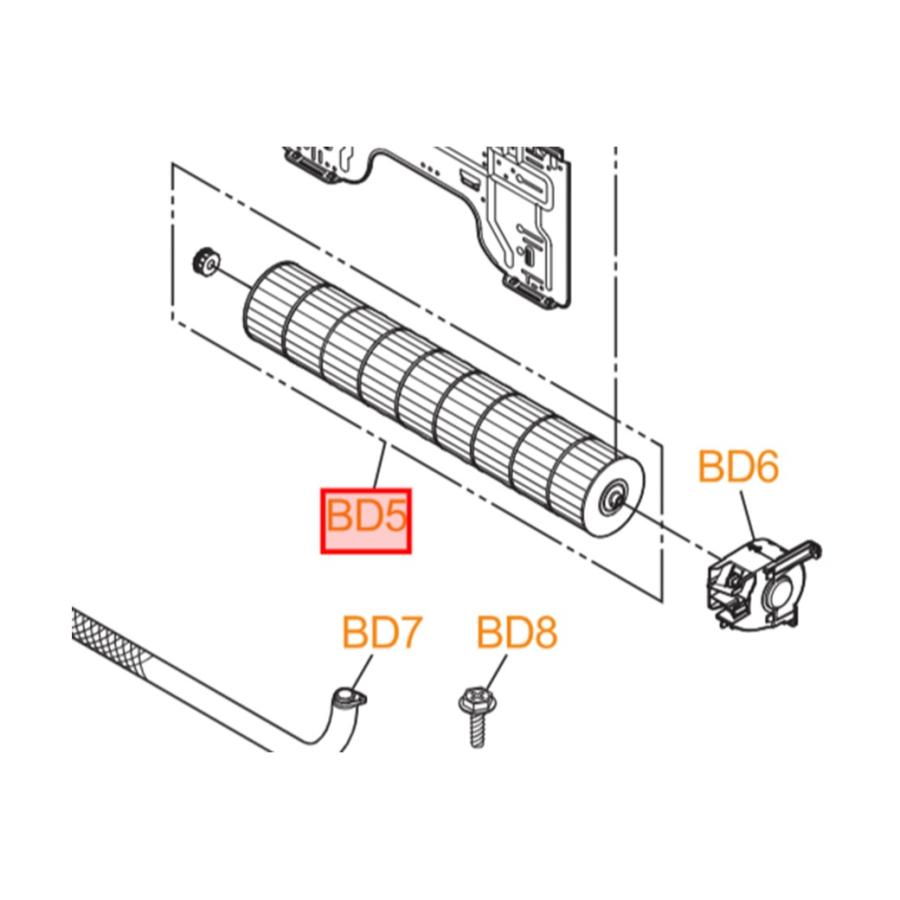 BD6

BD5

BD7

BD8